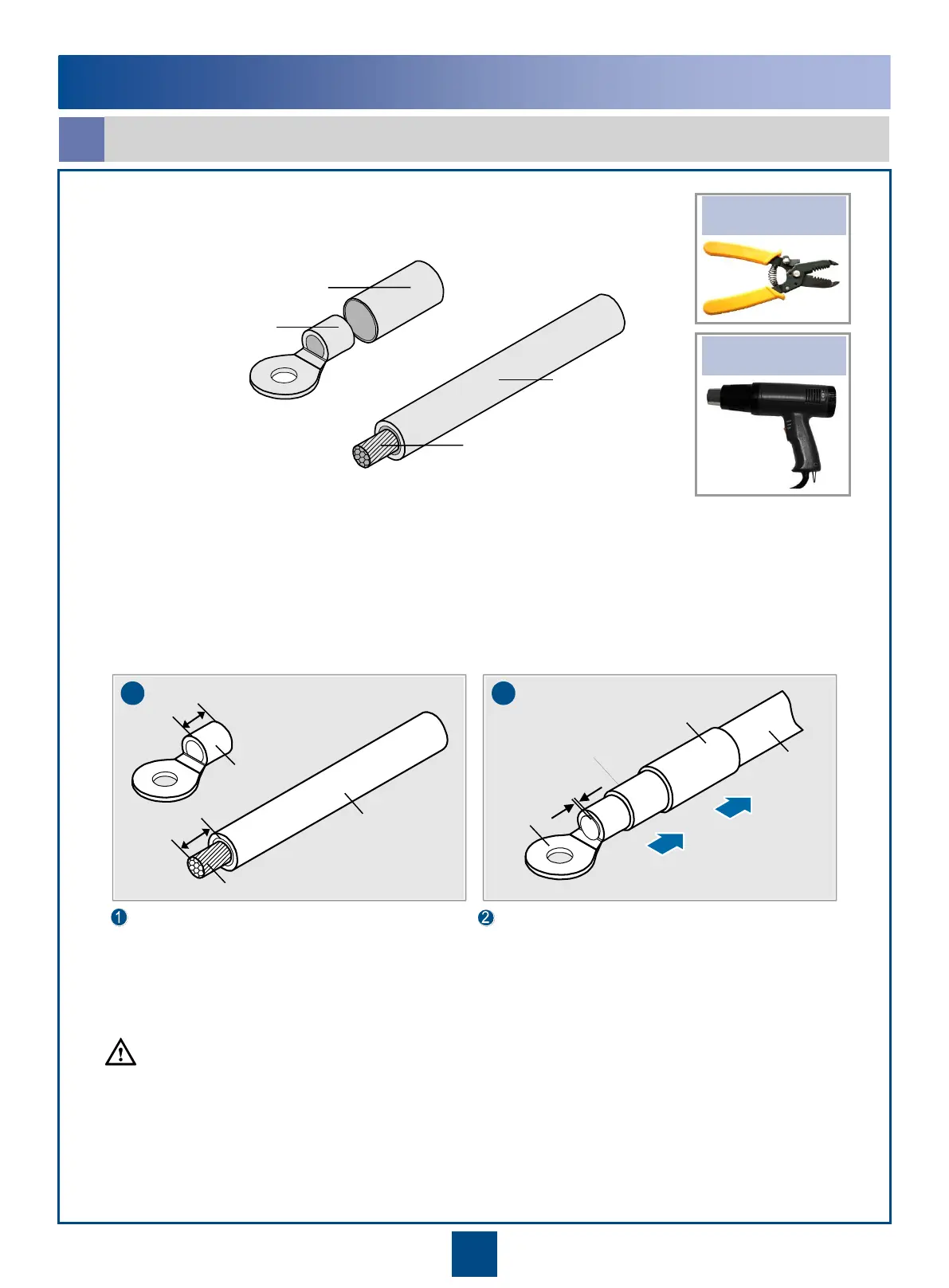 1
2