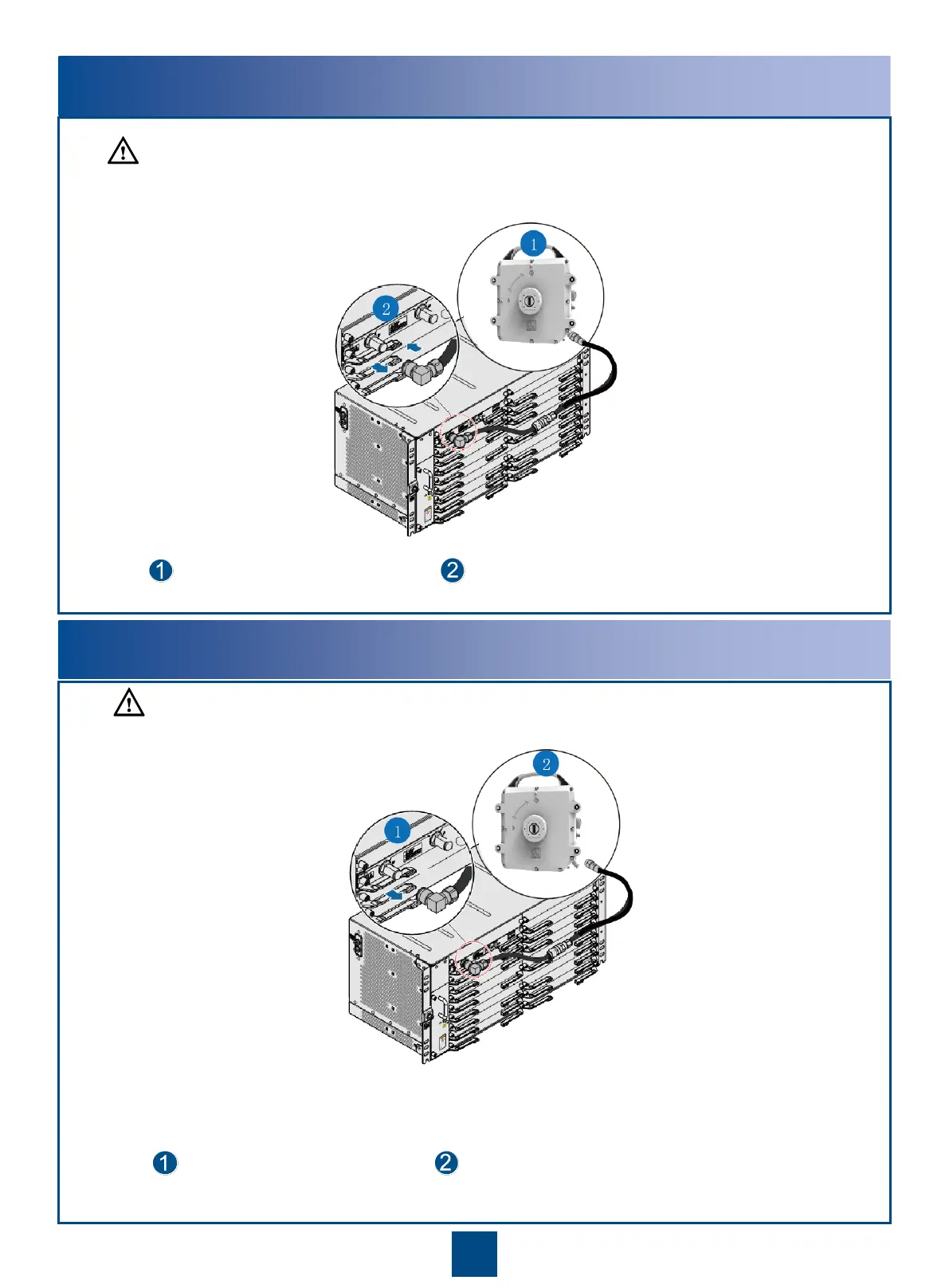 1

2

1 2

2

1

1 2