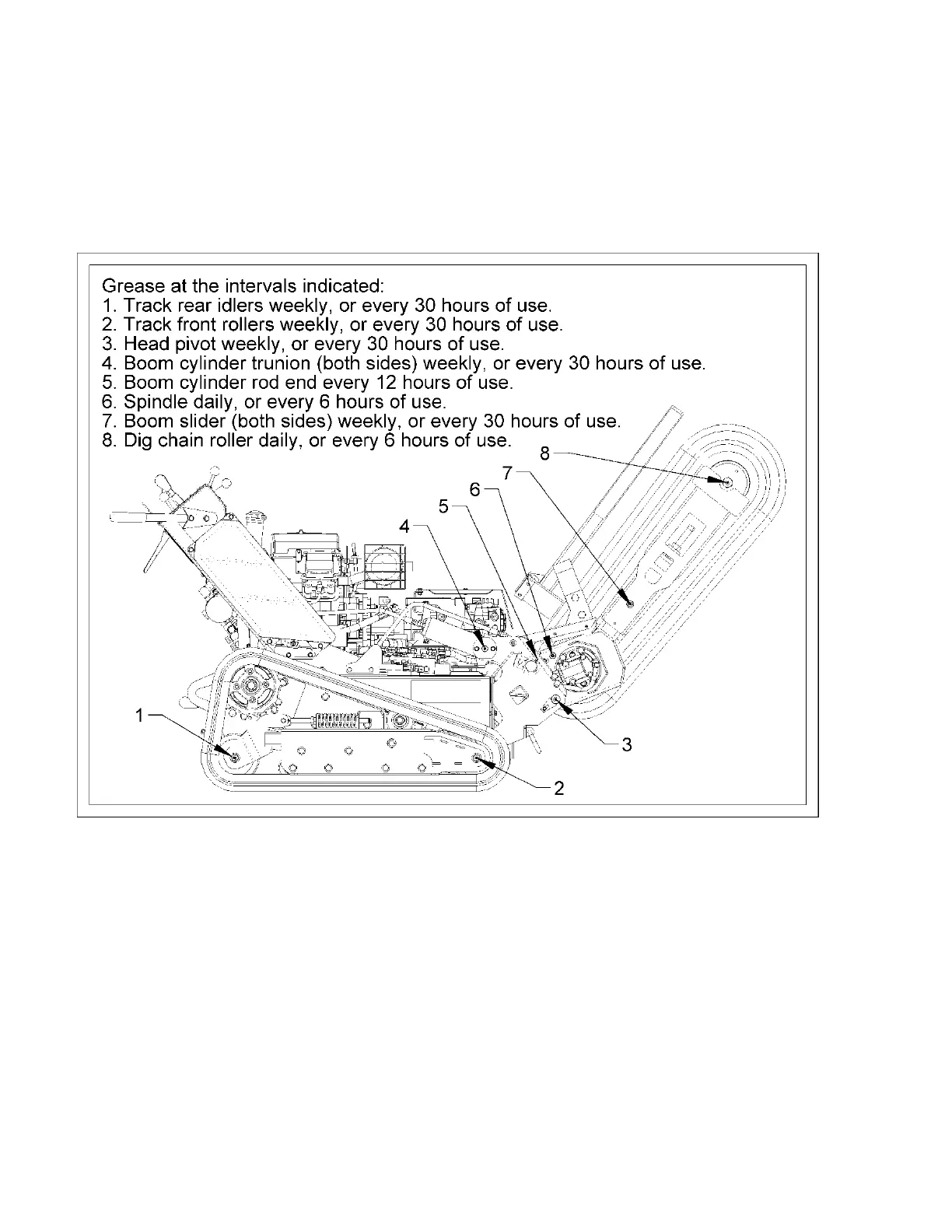 Grease at the intervals indicated:
1. Track rear idlers weekly, or every 30 hours of use.
2. Track front rollers weekly, or every 30 hours of use.
3. Head pivot weekly, or every 30 hours of use.
4. Boom cylinder trunion (both sides) weekly, or every 30 hours of use.
5. Boom cylinder rod end every 12 hours of use.
6. Spindle daily, or every 6 hours of use.
7. Boom slider (both sides) weekly, or every 30 hours of use.
8. Dig chain roller daily, or every 6 hours of use.

8
7
6
5
4
1
3
2