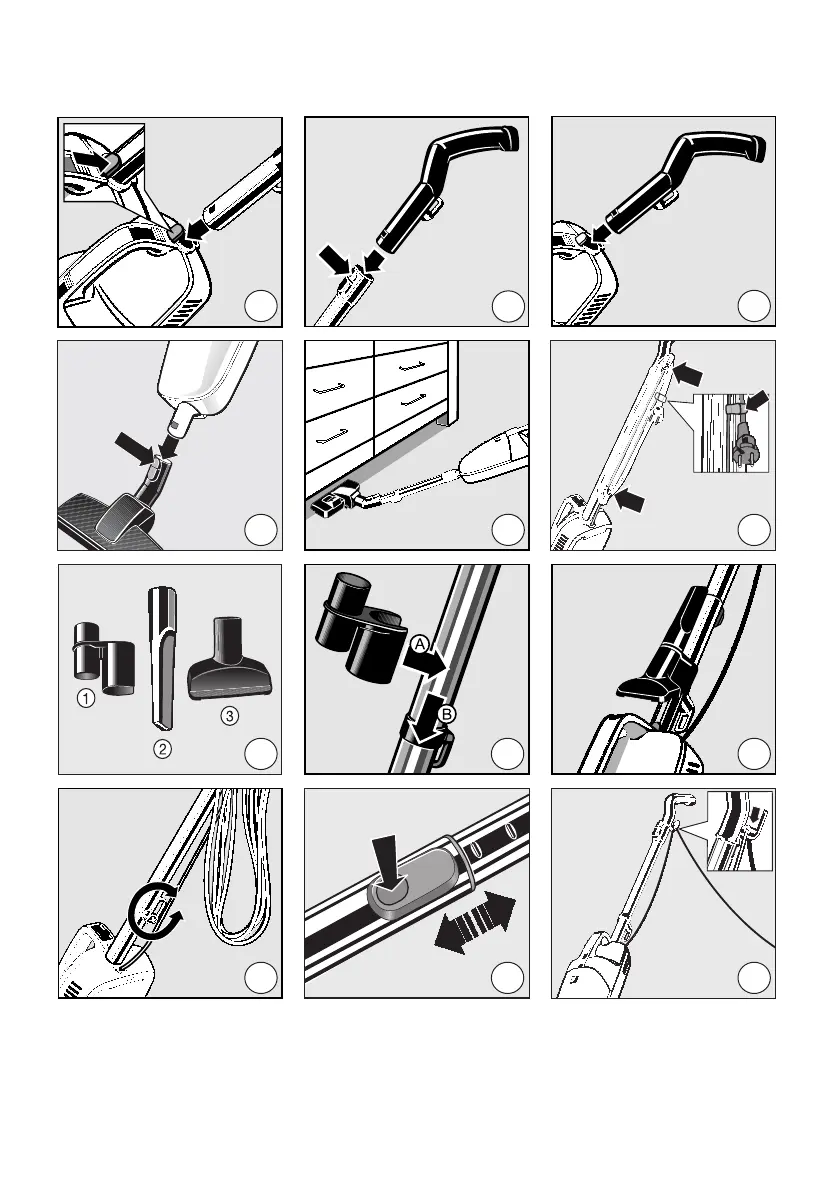 1
2
3
A
B