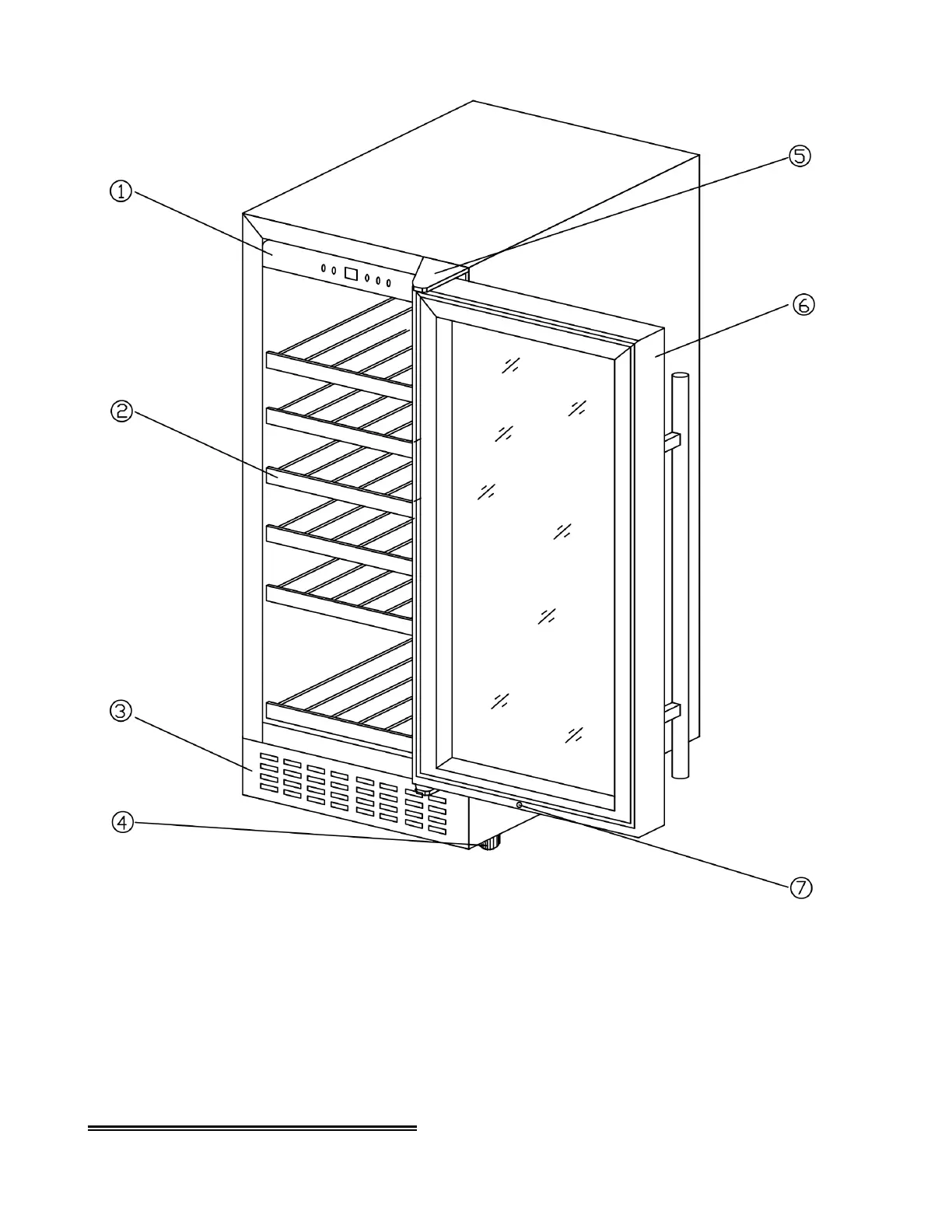 ①
②
③
④
⑤
⑥
⑦