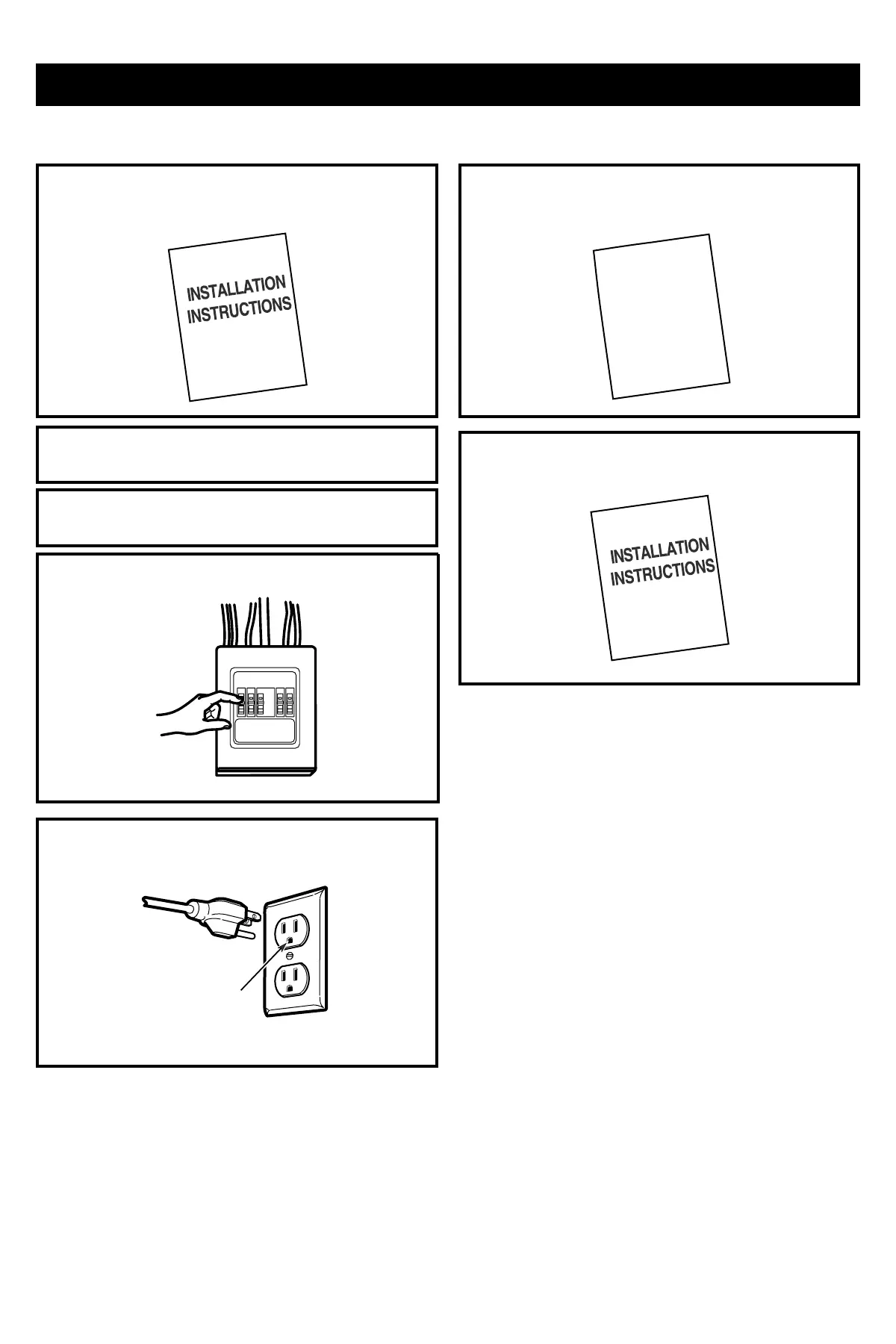 INSTALLATION INSTRUCTIONS

INSTALLATION INSTRUCTIONS