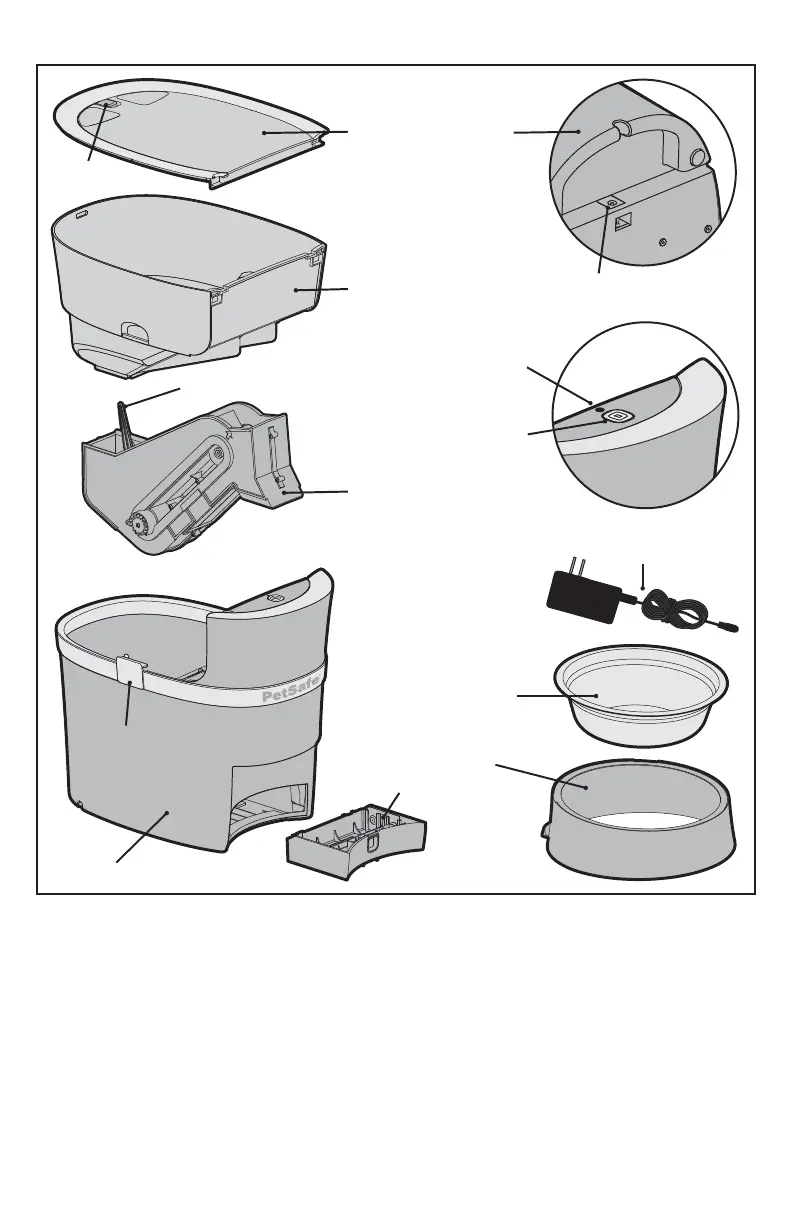 PetSafe