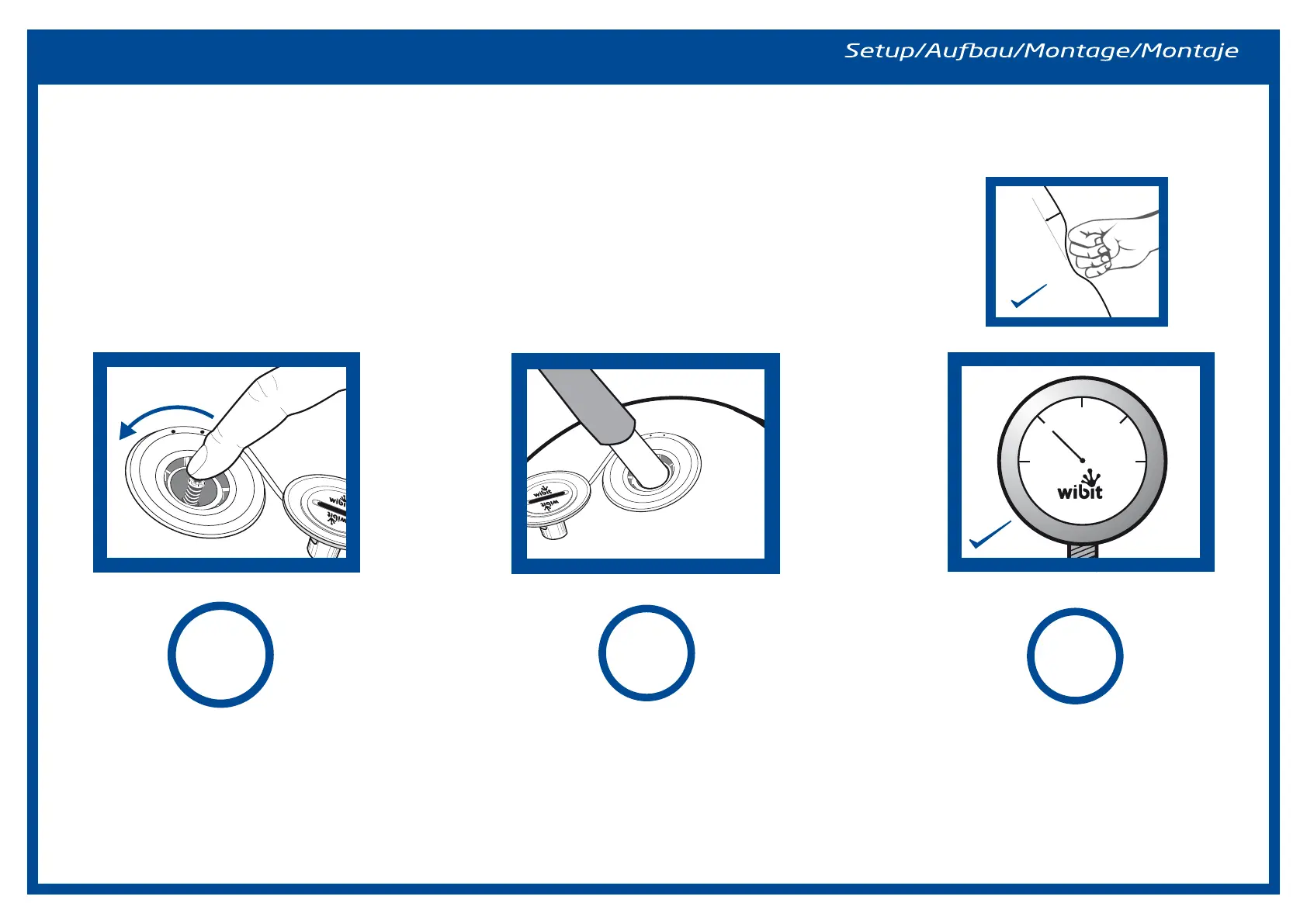 Setup/Aufbau/Montage/Montaje

wibit

wibit

wibit

wibit

wibit