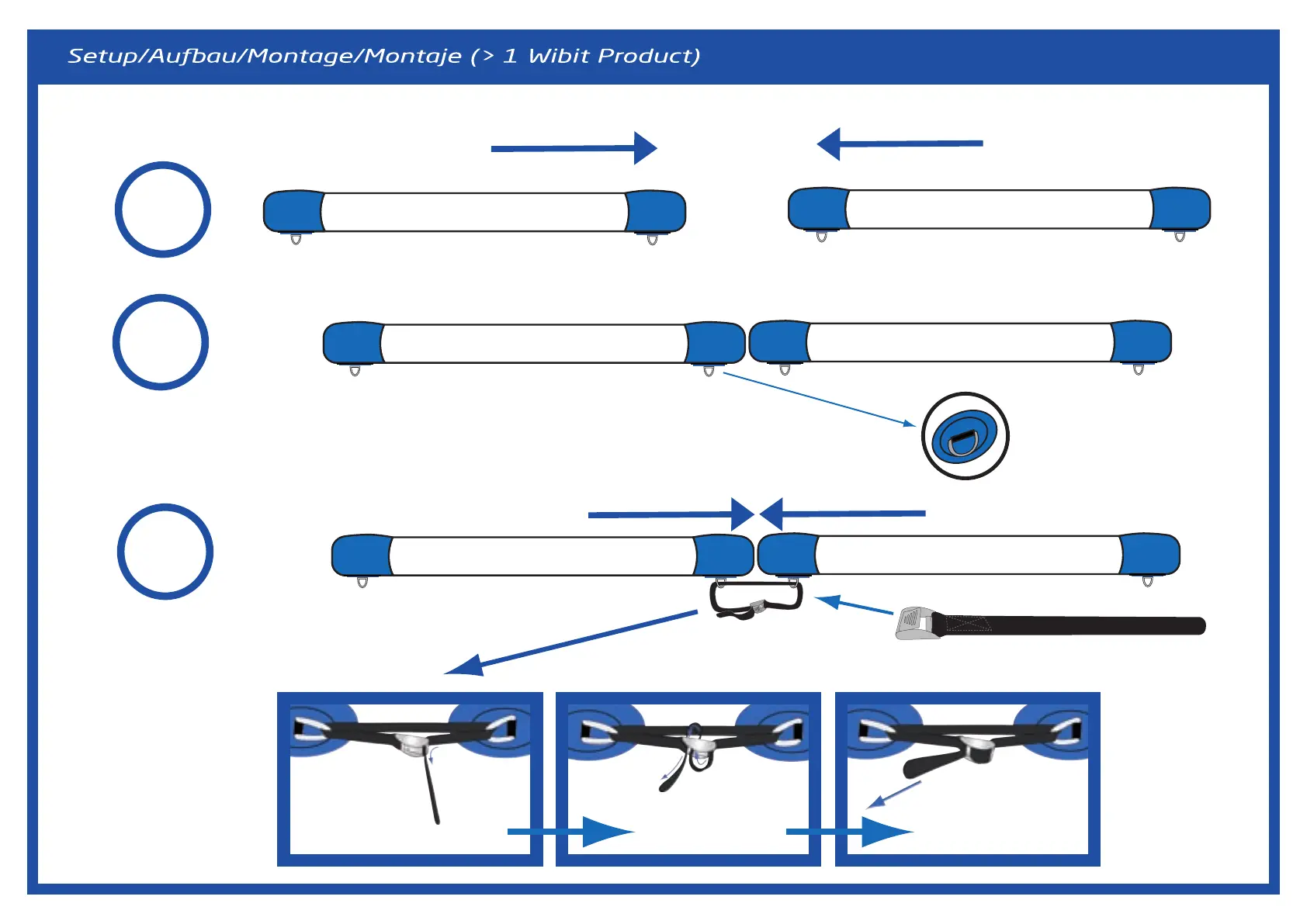 Setup/Aufbau/Montage/Montaje (> 1 Wibit Product)