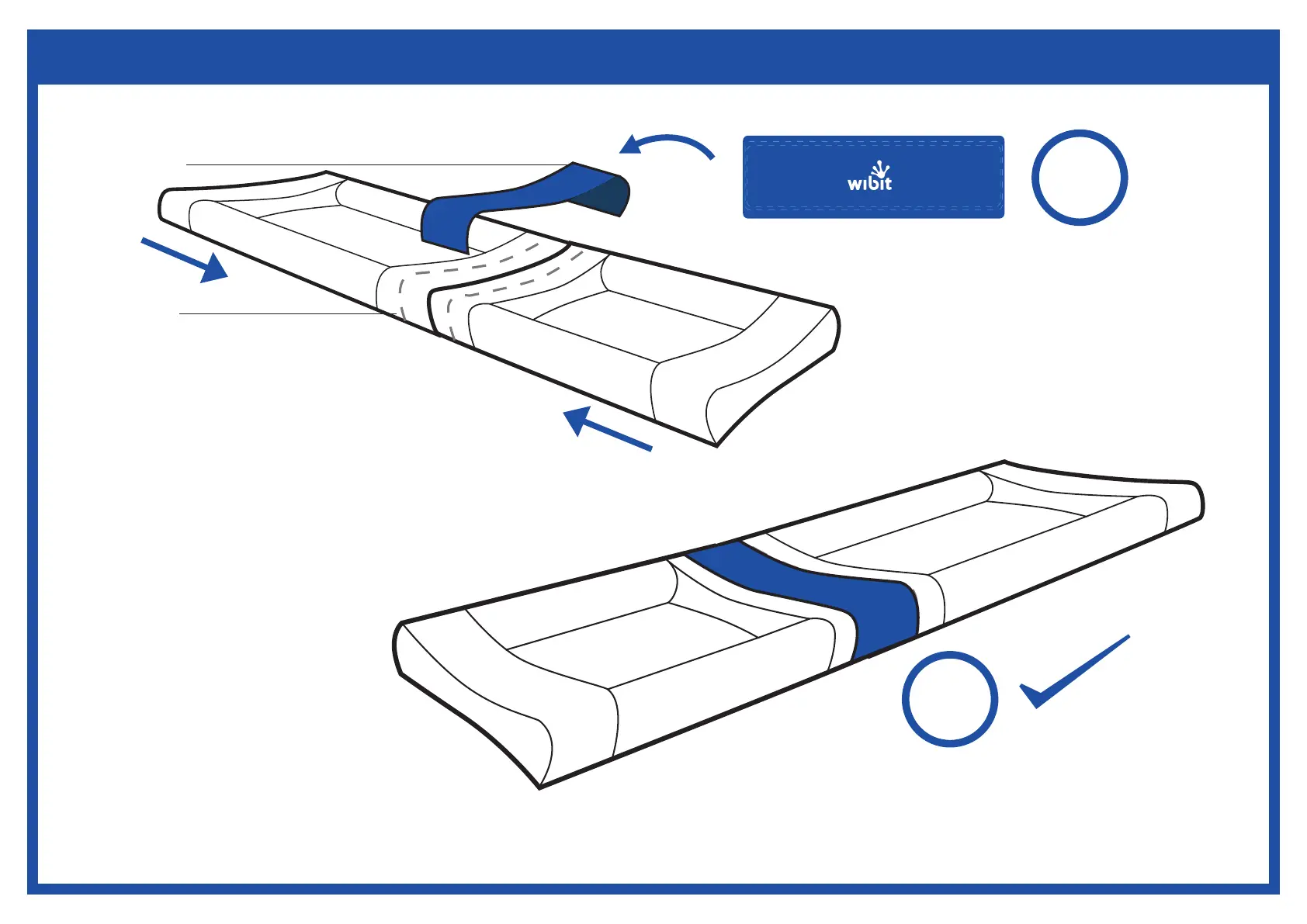 wibit