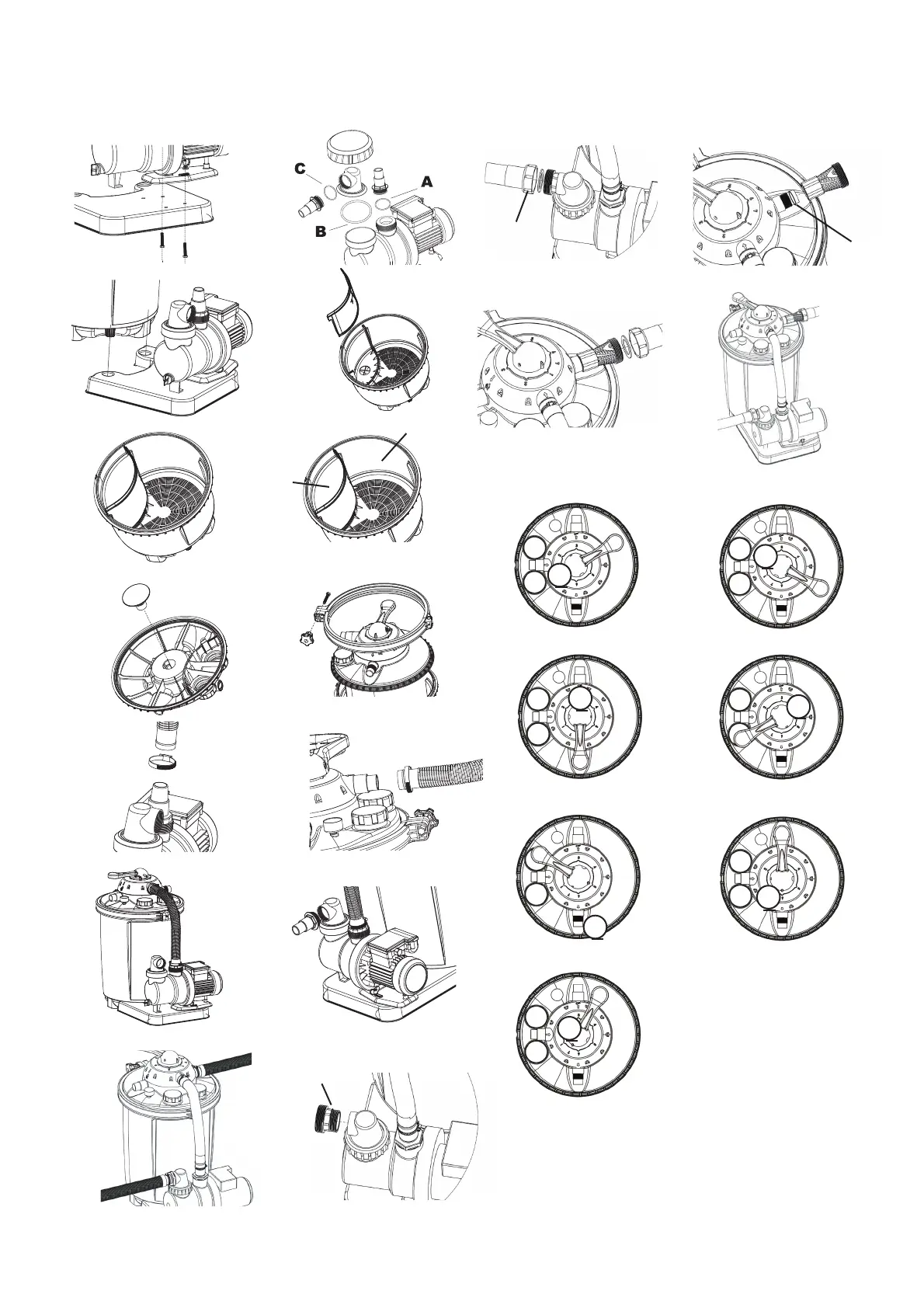 C
A
B