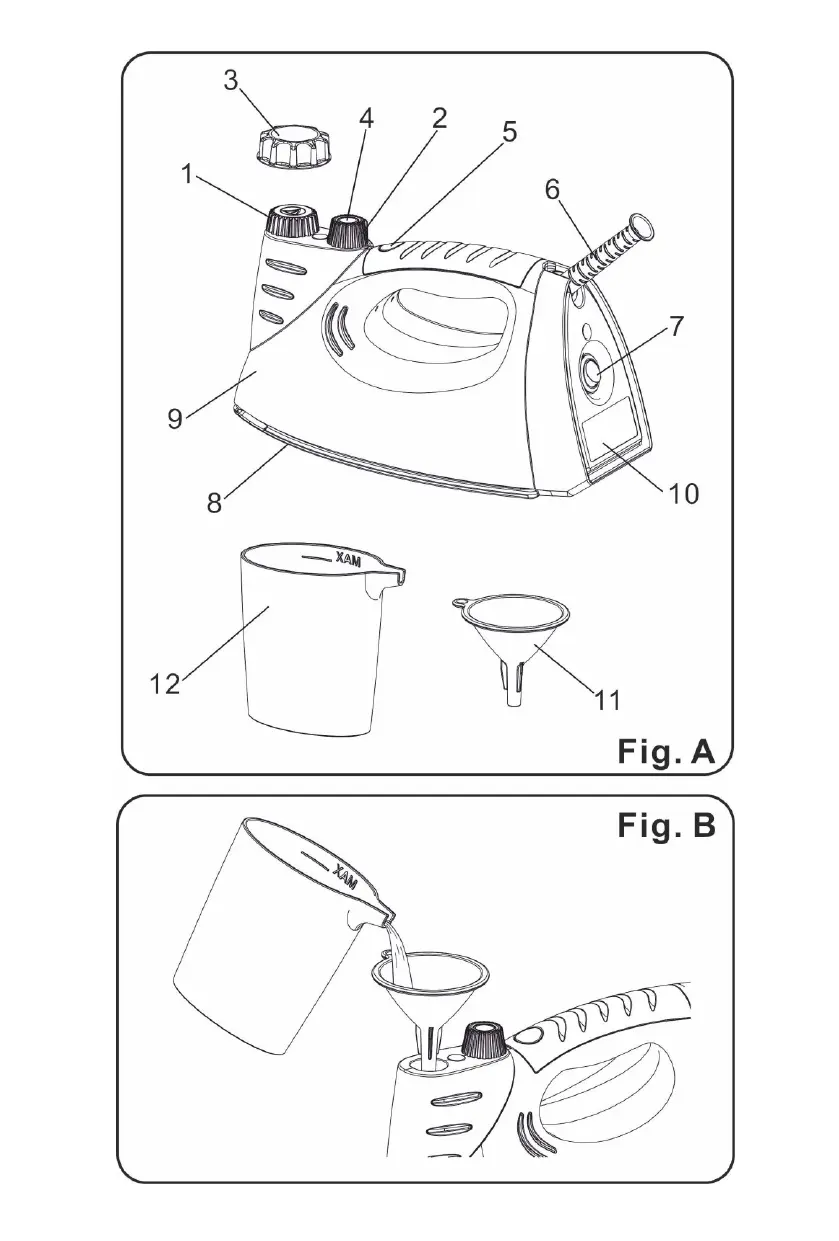 3
4
2
5
1
6
7
9
8
10
MAX
12
11
Fig. A

Fig. B
MAX