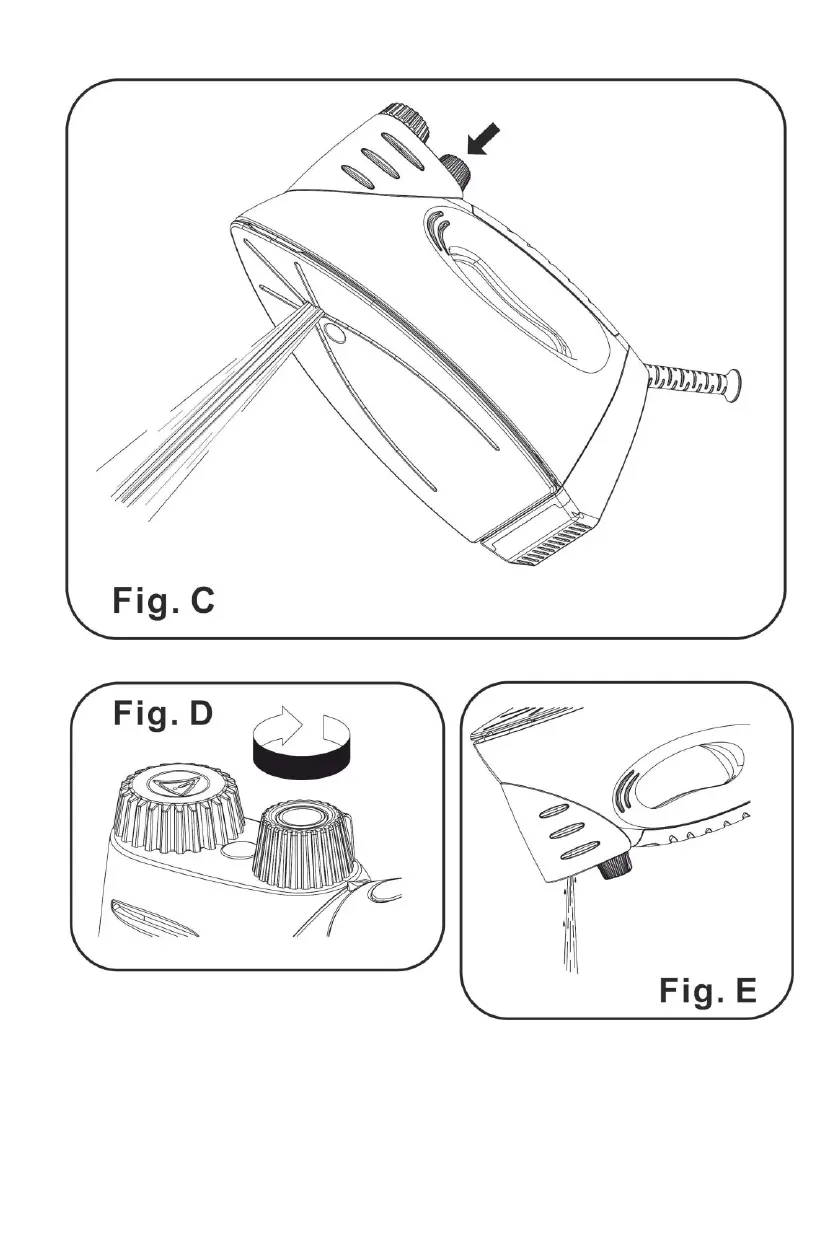 Fig. C

Fig. D

Fig. E