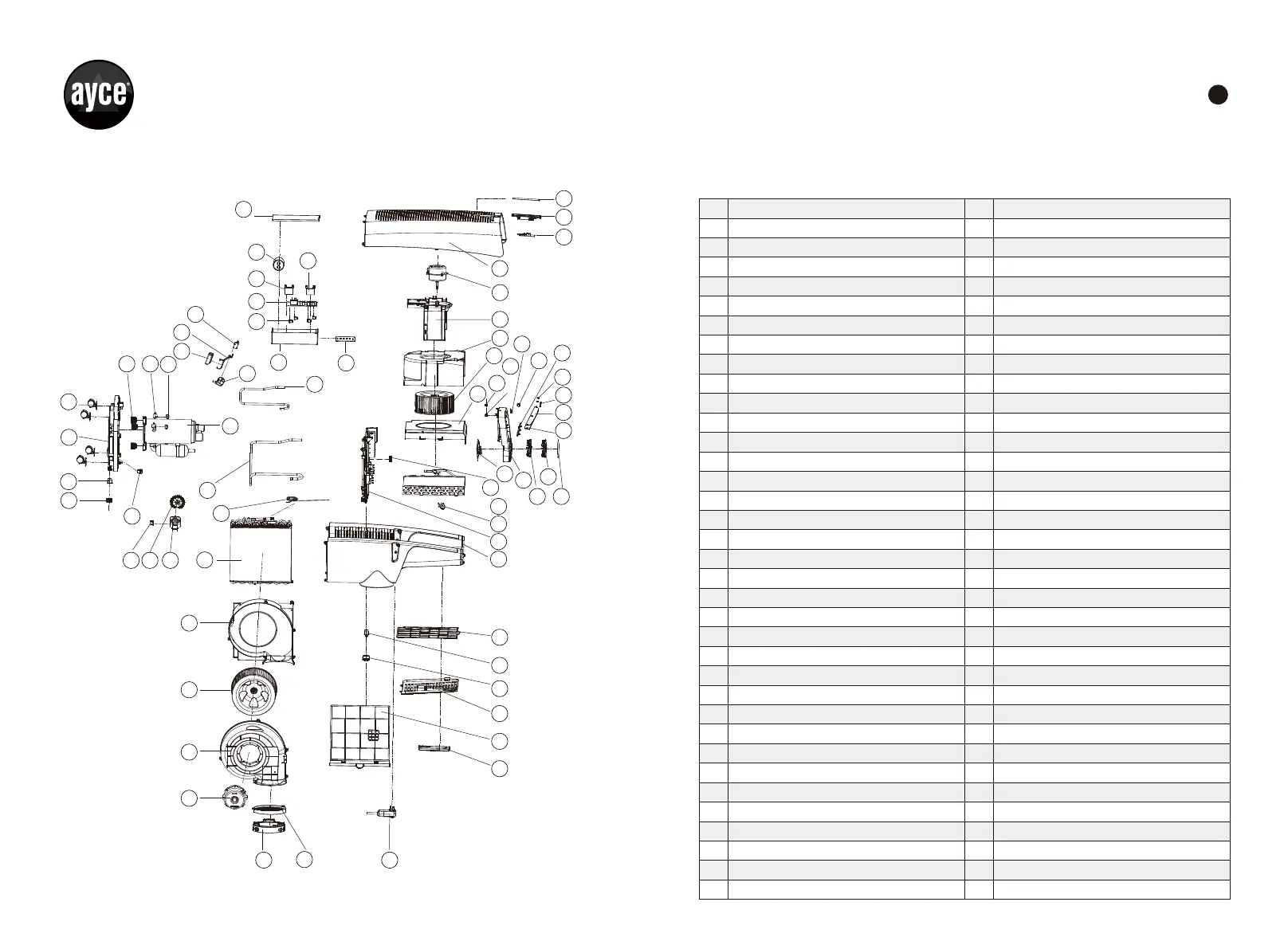 ayce