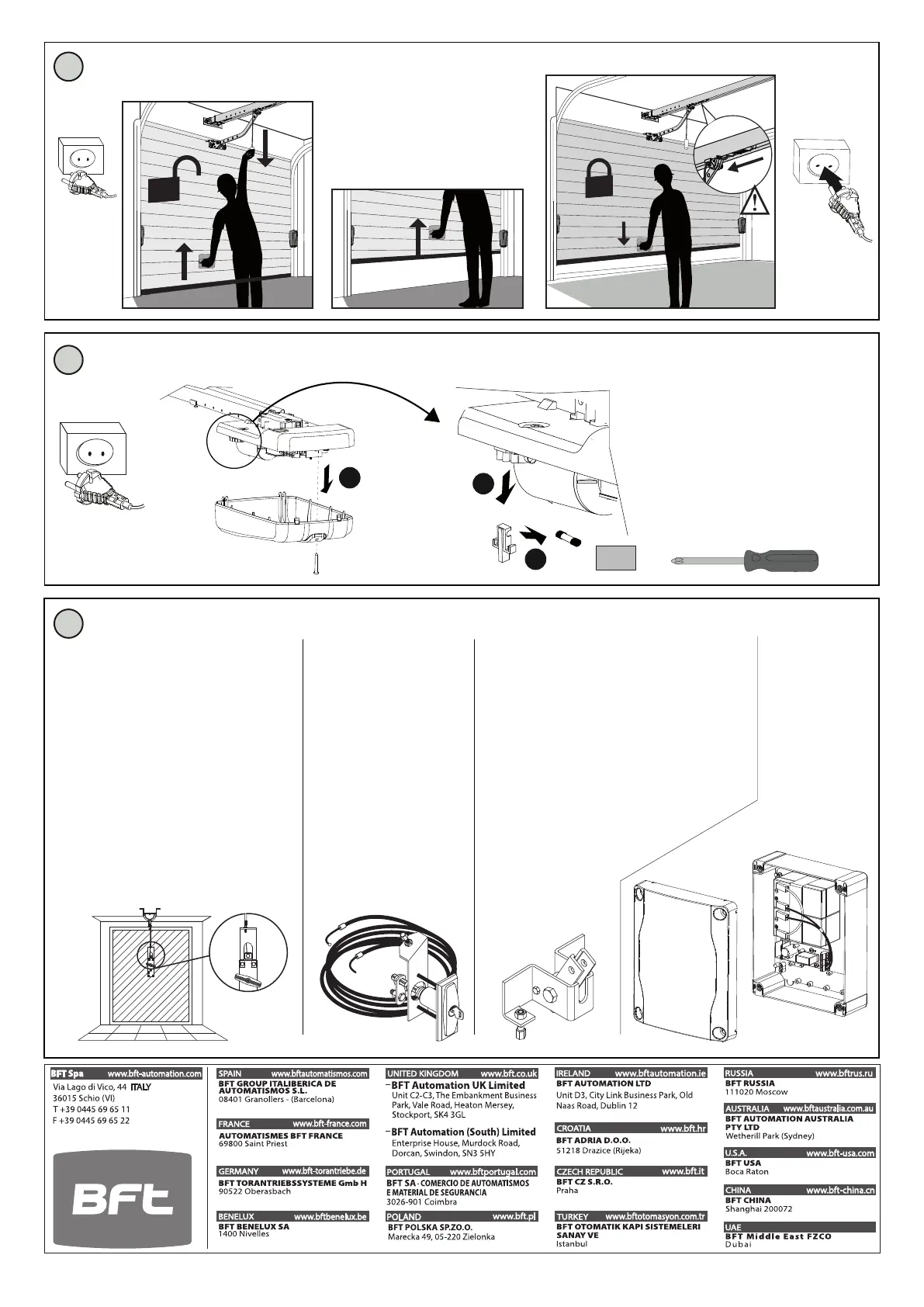 BFT Spa www.bft-automation.com
Via Lago di Vico, 44 ITALY
36015 Schio (VI)
T +39 0445 69 65 11
F +39 0445 69 65 22

BFT

SPAIN www.bftautomatismos.com
BFT GROUP ITALIBERICA DE AUTOMATISMOS S.L.
08401 Granollers - (Barcelona)

FRANCE www.bft-france.com
AUTOMATISMES BFT FRANCE
69800 Saint Priest

GERMANY www.bft-torantriebe.de
BFT TORANTRIEBSSYSTEME Gmb H
90522 Oberasbach

BENELUX www.bftbenelux.be
BFT BENELUX SA
1400 Nivelles

UNITED KINGDOM www.bft.co.uk
BFT Automation UK Limited
Unit C2-C3, The Embankment Business Park, Vale Road, Heaton Mersey, Stockport, SK4 3GL

BFT Automation (South) Limited
Enterprise House, Murdock Road, Dorcan, Swindon, SN3 5HY

PORTUGAL www.bftportugal.com
BFT SA - COMERCIO DE AUTOMATISMOS E MATERIAL DE SEGURANCIA
3026-901 Coimbra

POLAND www.bft.pl
BFT POLSKA SP.ZO.O.
Marecka 49, 05-220 Zielonka

IRELAND www.bftautomation.ie
BFT AUTOMATION LTD
Unit D3, City Link Business Park, Old Naas Road, Dublin 12

CROATIA www.bft.hr
BFT ADRIA D.O.O.
51218 Drazice (Rijeka)

CZECH REPUBLIC www.bft.it
BFT CZ S.R.O.
Praha

TURKEY www.bftotomasyon.com.tr
BFT OTOMATIK KAPI SISTEMELERI SANAY VE
Istanbul

RUSSIA www.bftrus.ru
BFT RUSSIA
111020 Moscow

AUSTRALIA www.bftaustralia.com.au
BFT AUTOMATION AUSTRALIA PTY LTD
Wetherill Park (Sydney)

U.S.A. www.bft-usa.com
BFT USA
Boca Raton

CHINA www.bft-china.cn
BFT CHINA
Shanghai 200072

UAE
BFT Middle East FZCO
Dubai