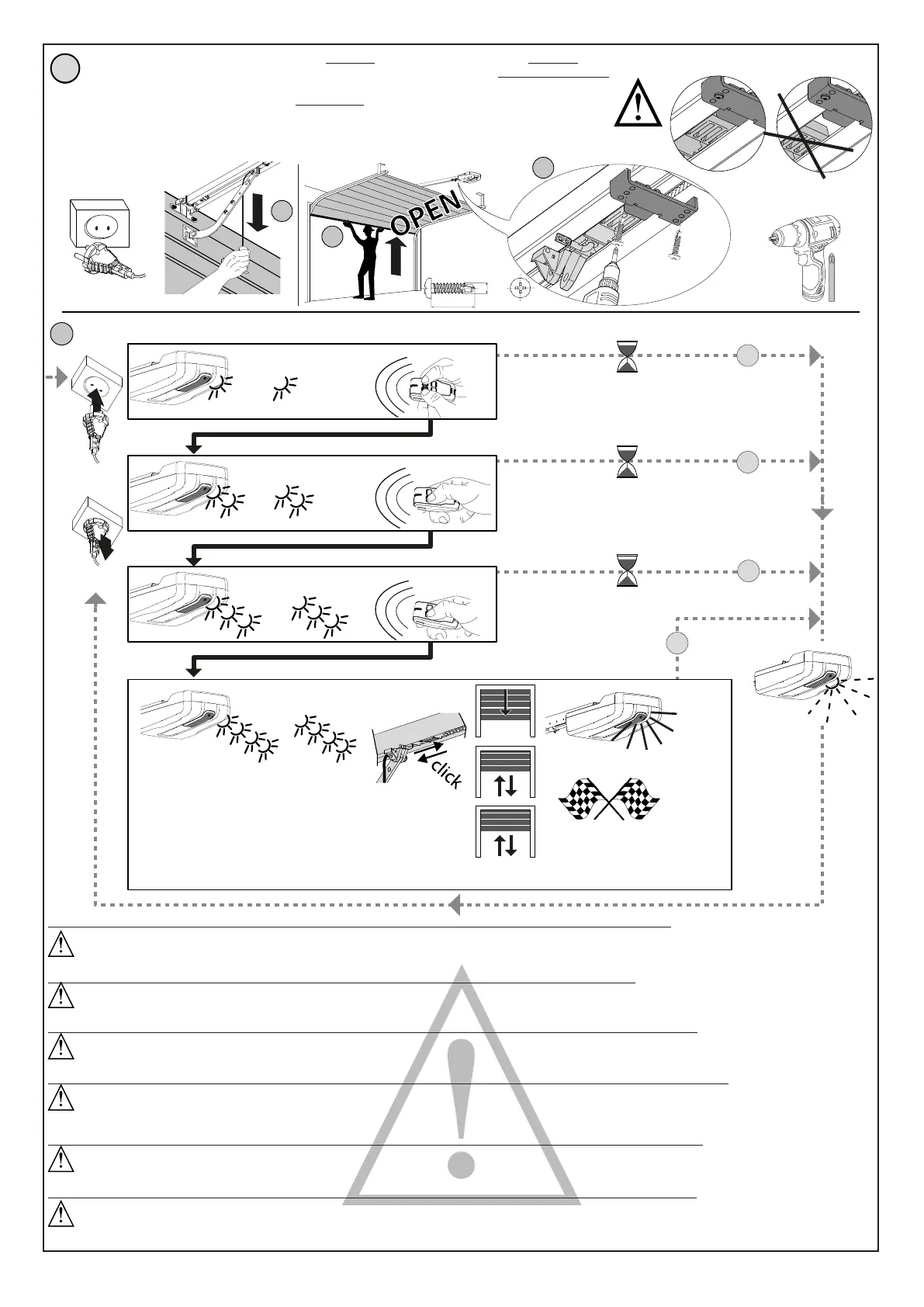 OPEN

click