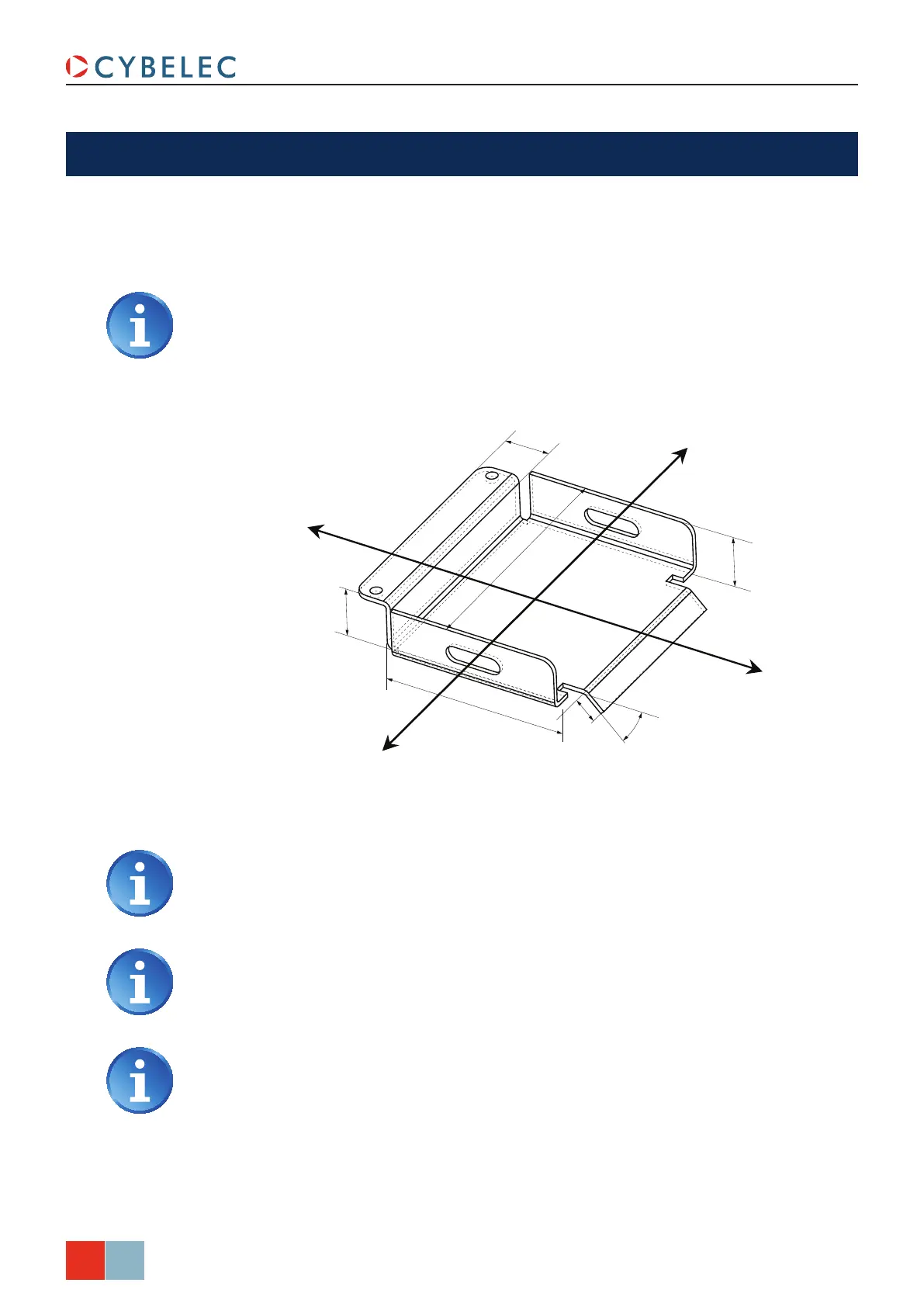 CYBELEC