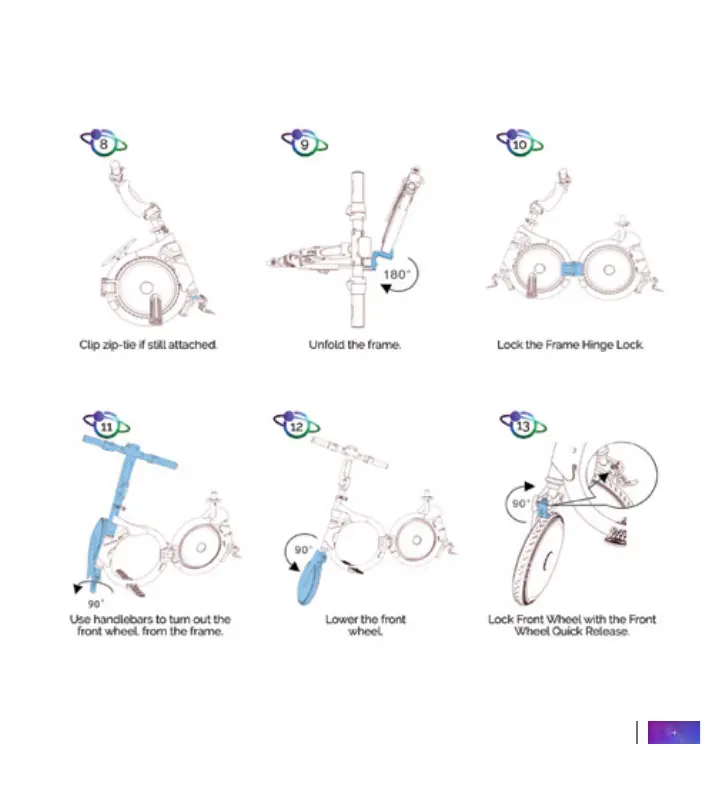 8

Clip zip-tie if still attached.

9

180°

Unfold the frame.

10

Lock the Frame Hinge Lock.

11

90°

Use handlebars to turn out the front wheel. from the frame.

12

90°

Lower the front wheel.

13

90°

Lock Front Wheel with the Front Wheel Quick Release.