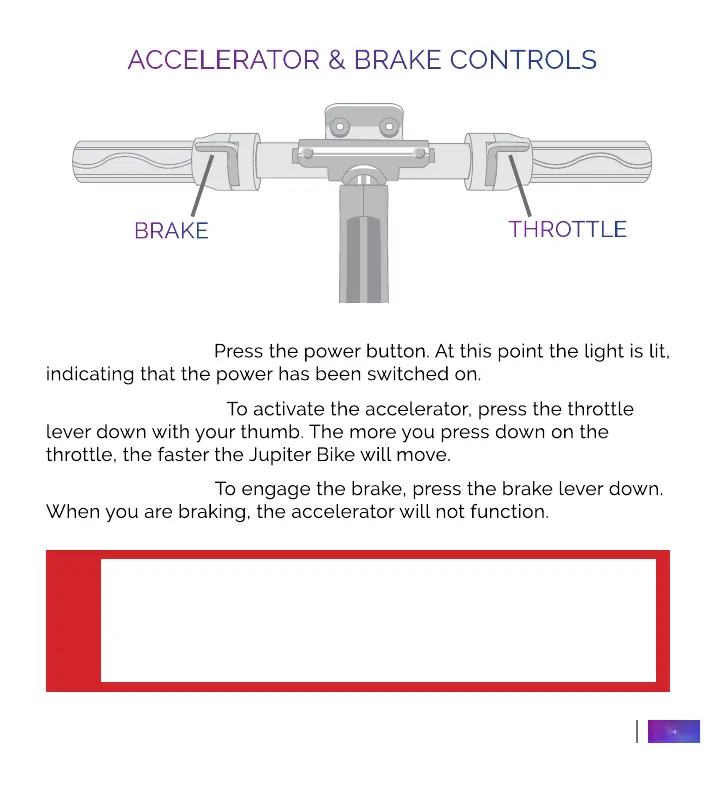 ACCELERATOR & BRAKE CONTROLS

BRAKE

THROTTLE

Press the power button. At this point the light is lit, indicating that the power has been switched on.

To activate the accelerator, press the throttle lever down with your thumb. The more you press down on the throttle, the faster the Jupiter Bike will move.

To engage the brake, press the brake lever down. When you are braking, the accelerator will not function.