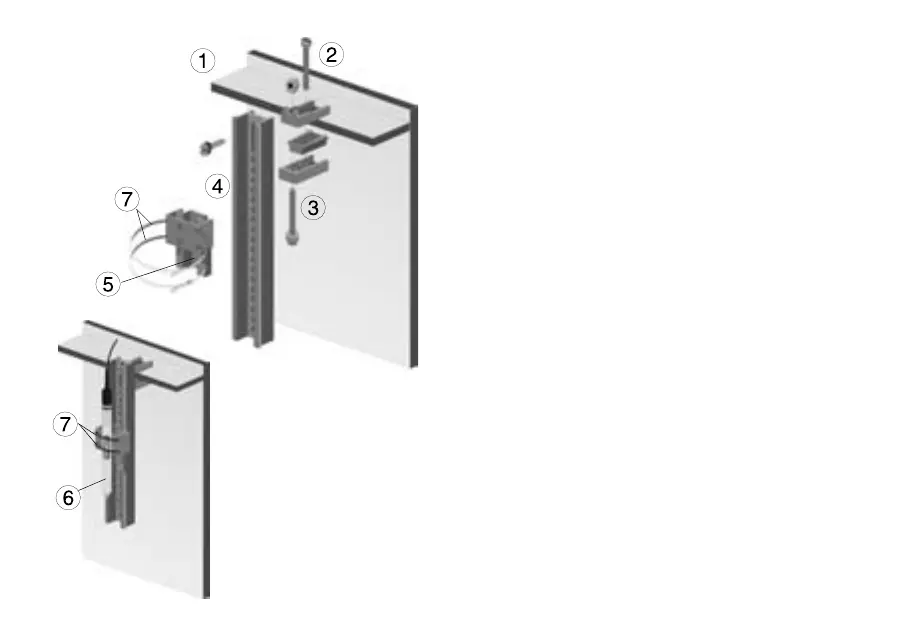 1
2
4
3
7
5
7
6