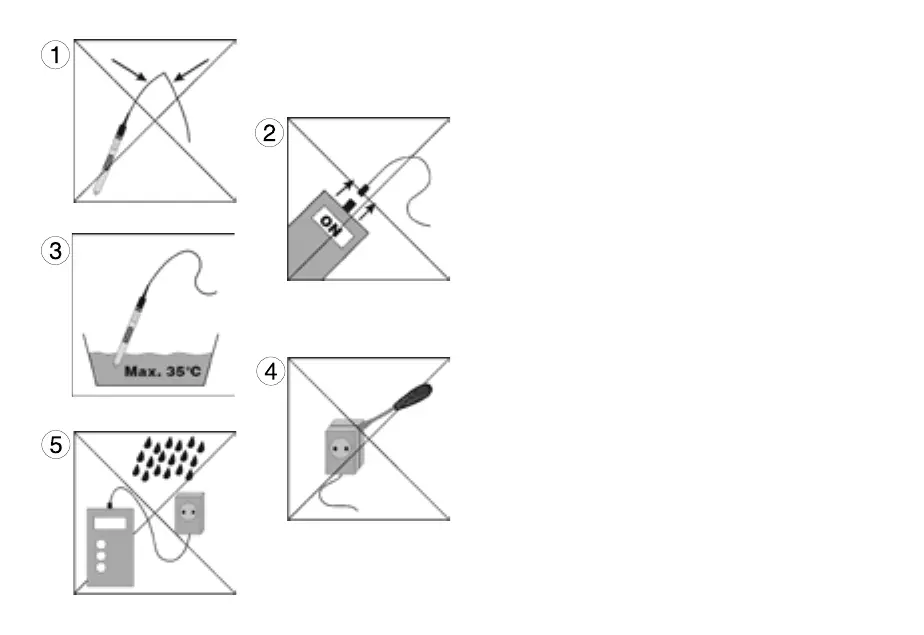 1

2

ON

3

Max. 35°C

4

5