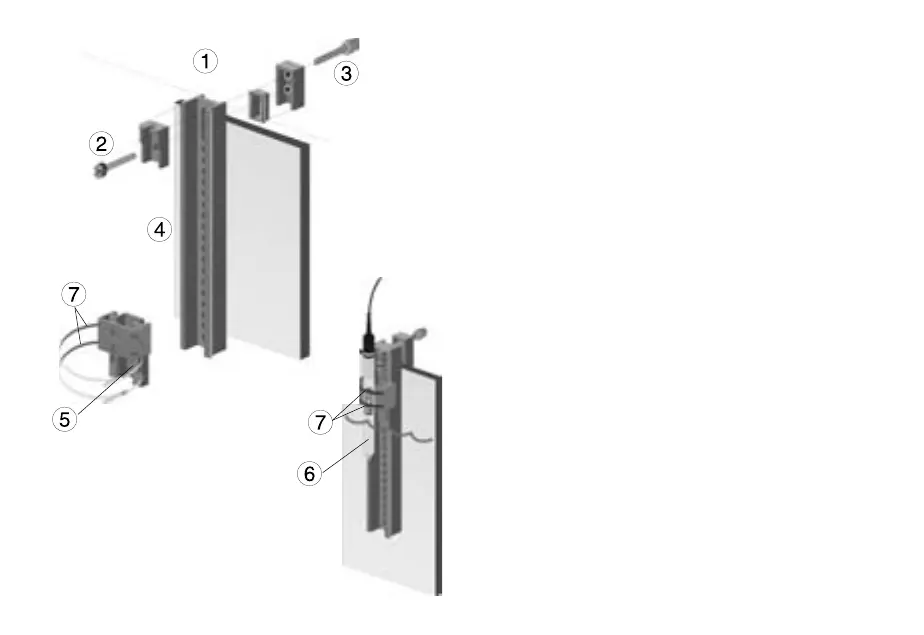 1
3
2
4
7
5
7
6