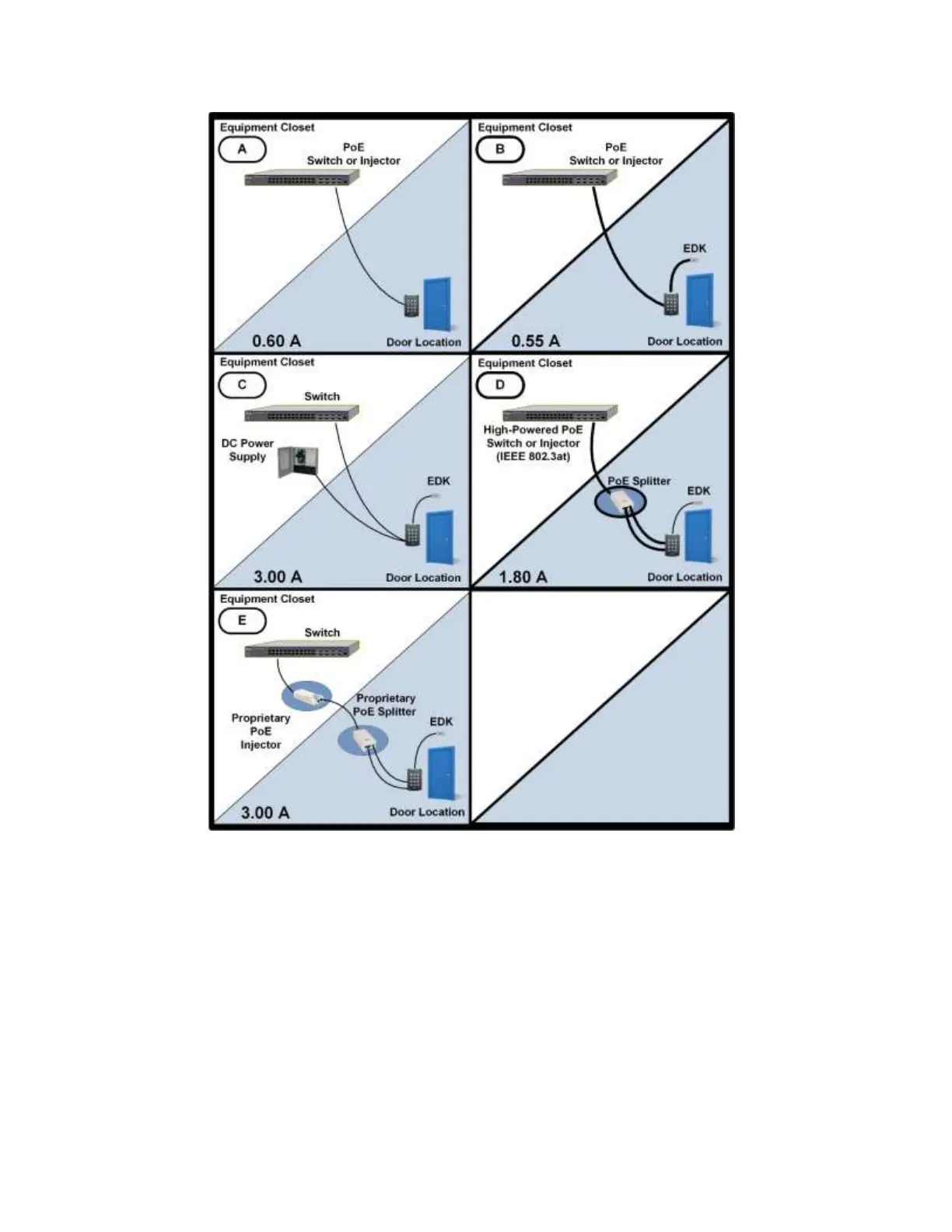 Equipment Closet
A
PoE
Switch or Injector
0.60 A
Door Location

Equipment Closet
B
PoE
Switch or Injector
EDK
0.55 A
Door Location

Equipment Closet
C
Switch
DC Power
Supply
EDK
3.00 A
Door Location

Equipment Closet
D
High-Powered PoE
Switch or Injector
(IEEE 802.3at)
PoE Splitter
EDK
1.80 A
Door Location

Equipment Closet
E
Switch
Proprietary
PoE
Injector
Proprietary
PoE Splitter
EDK
3.00 A
Door Location