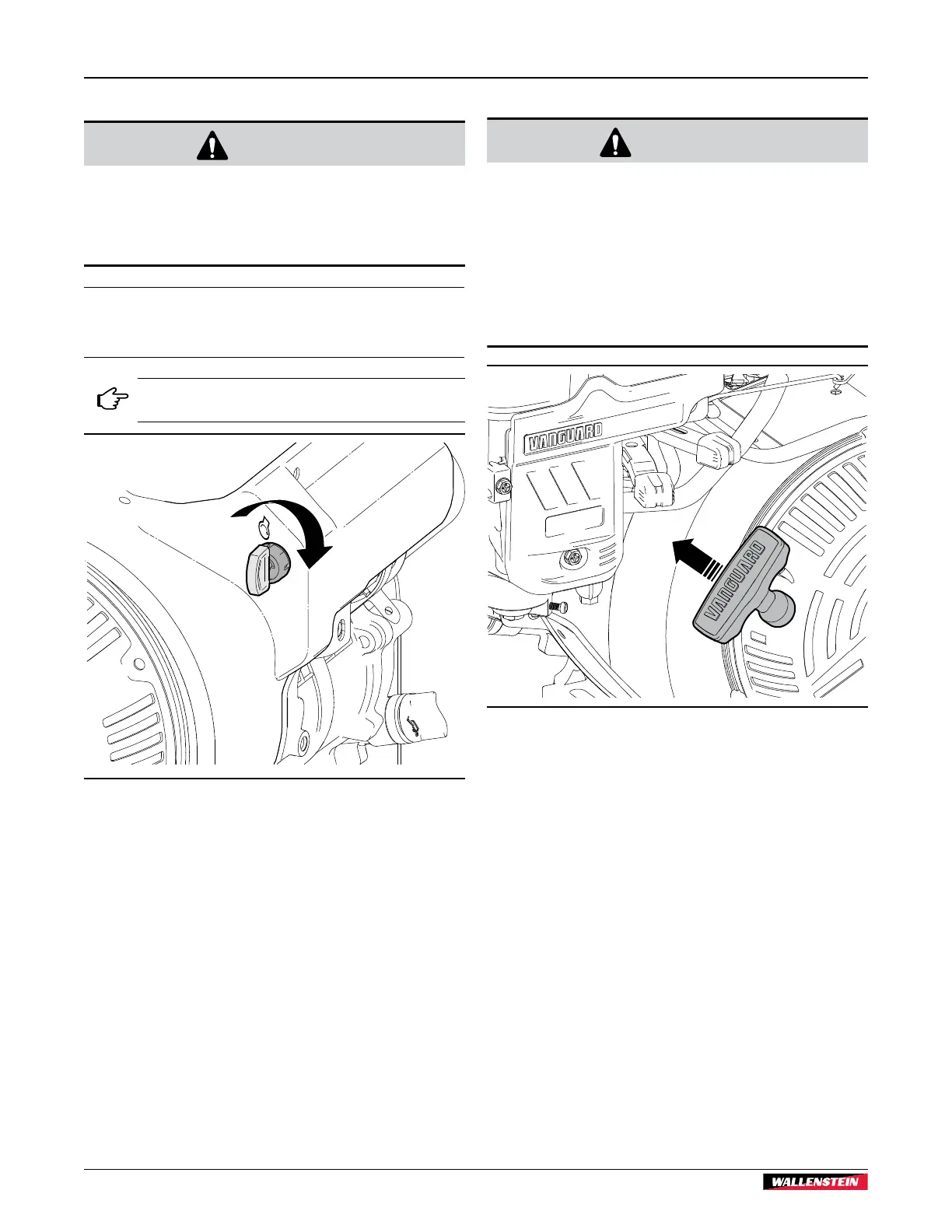 VANGUARD

VANGUARD

WALLENSTEIN