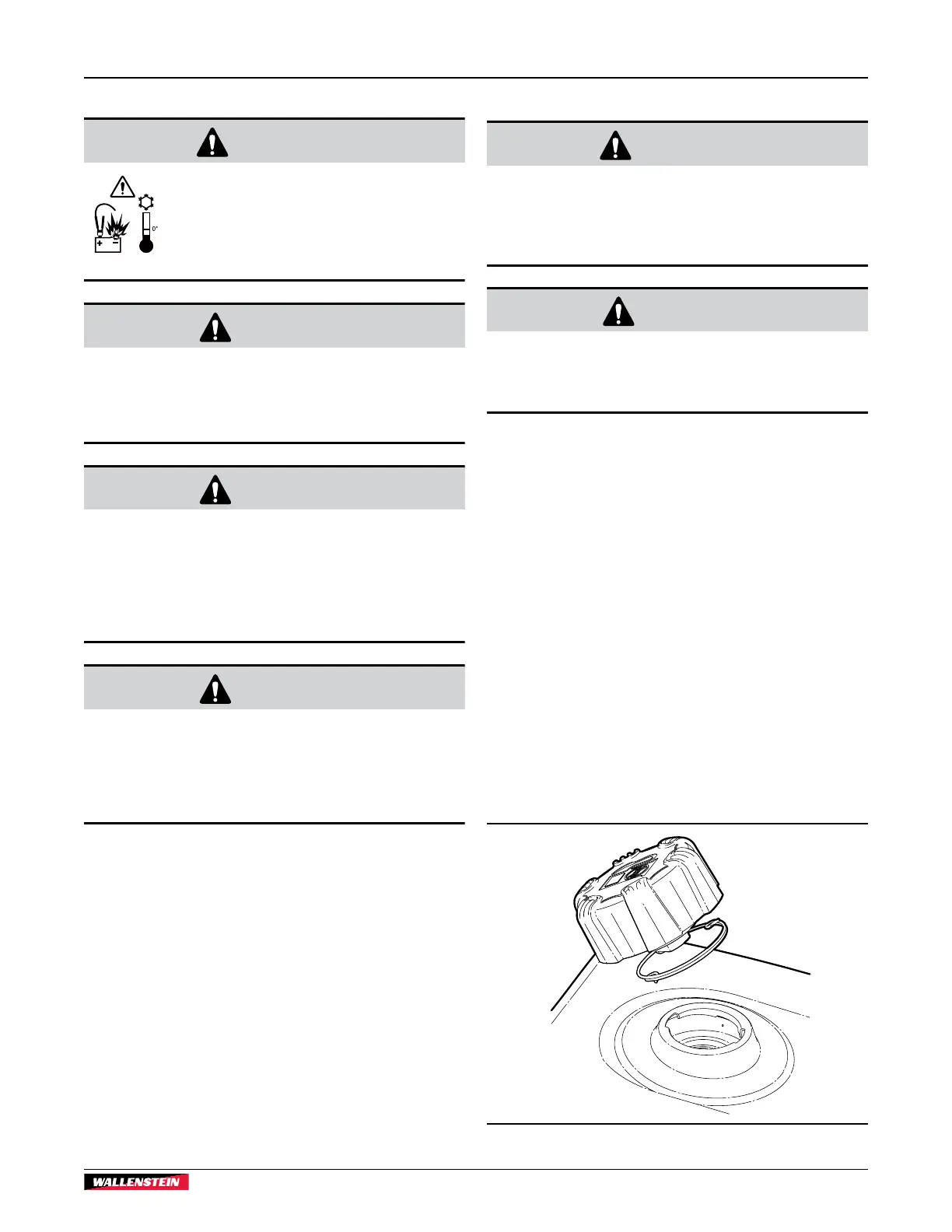 0°

WALLENSTEIN