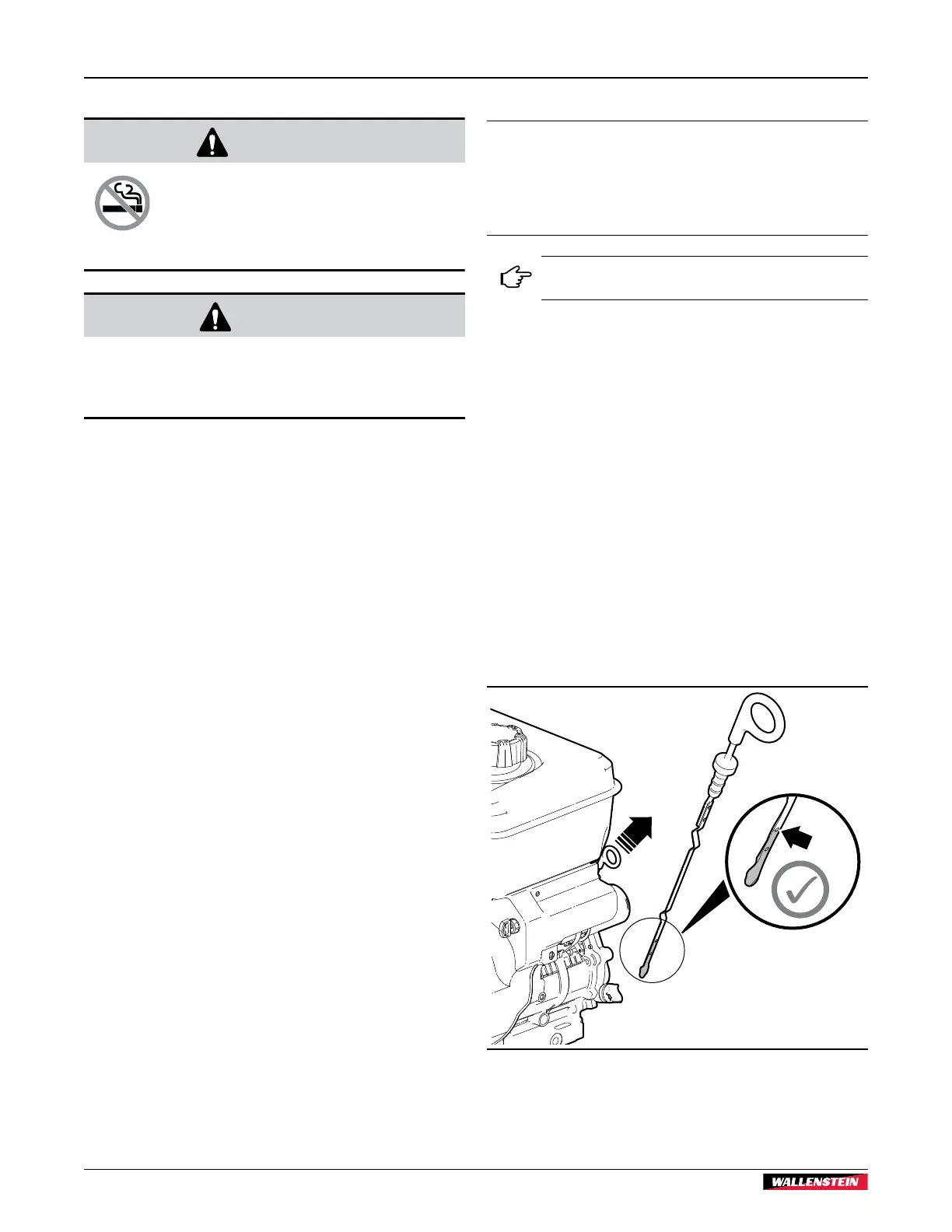 WALLENSTEIN