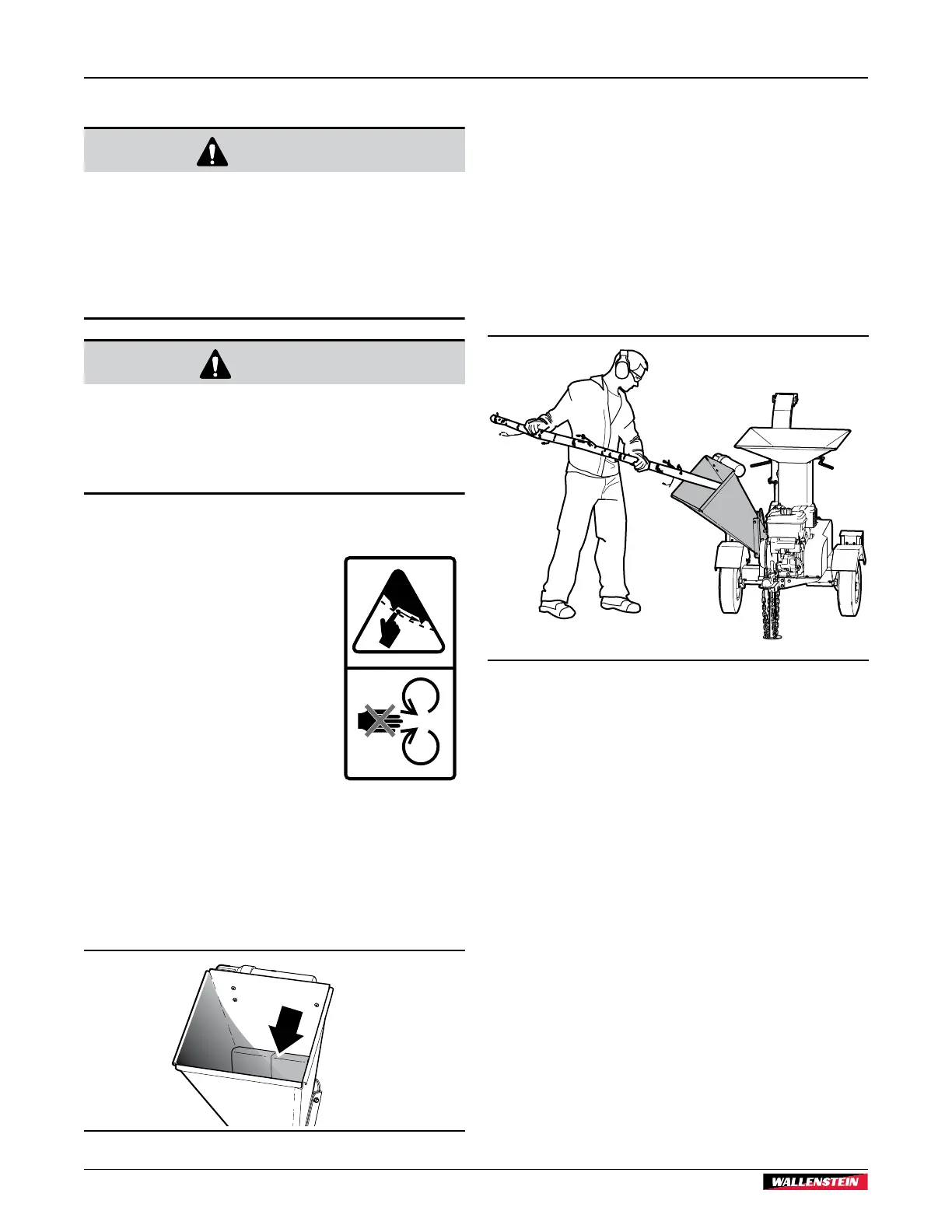 WALLENSTEIN