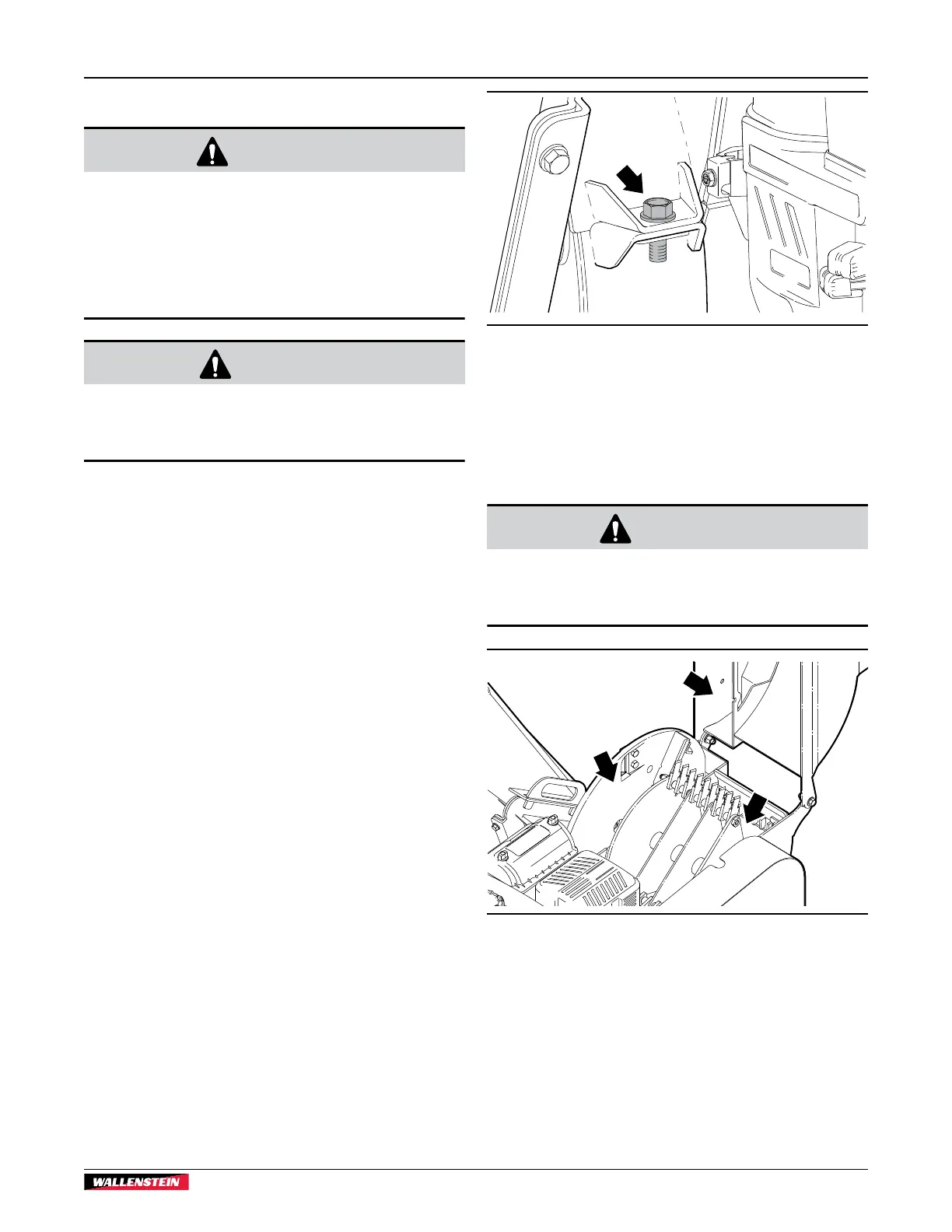 WALLENSTEIN