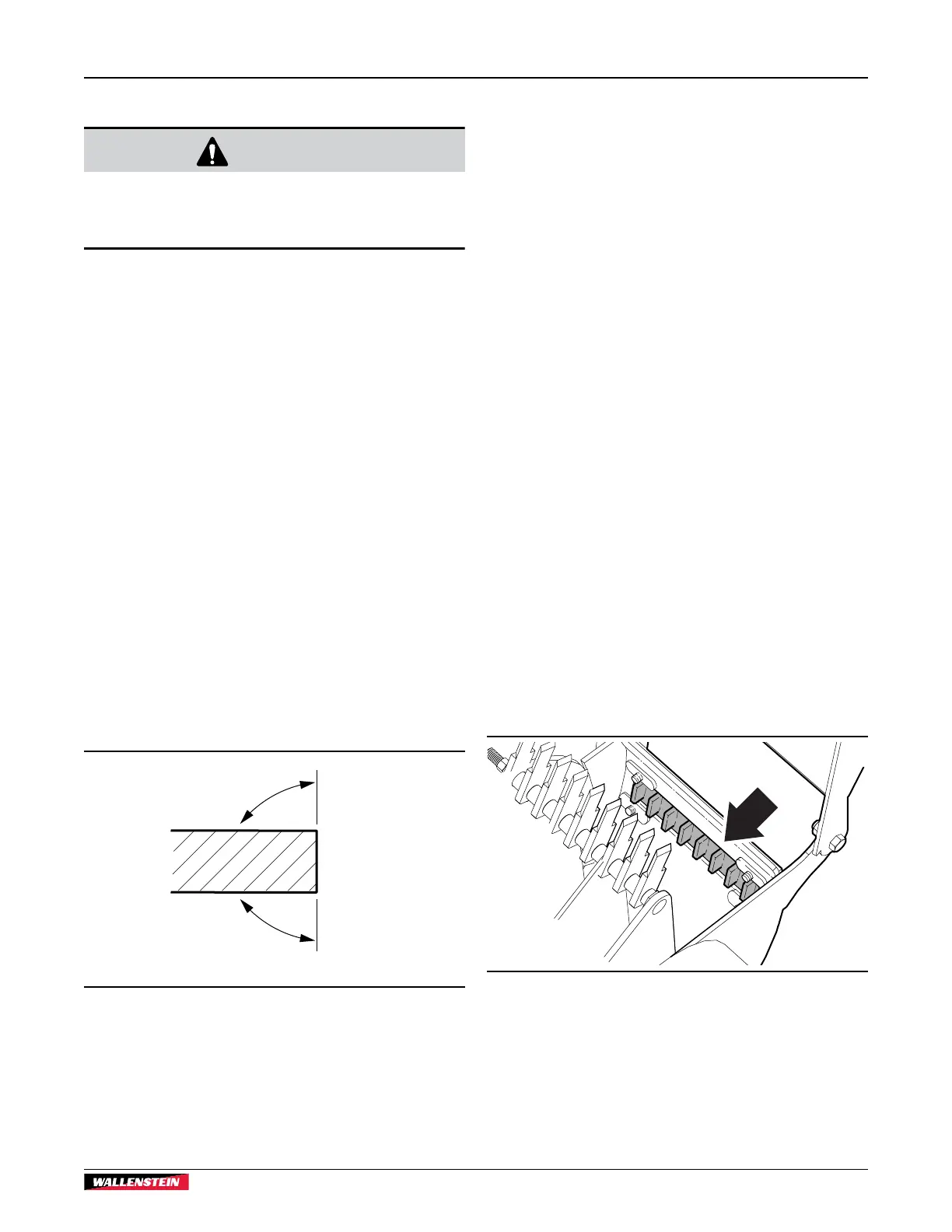 WALLENSTEIN