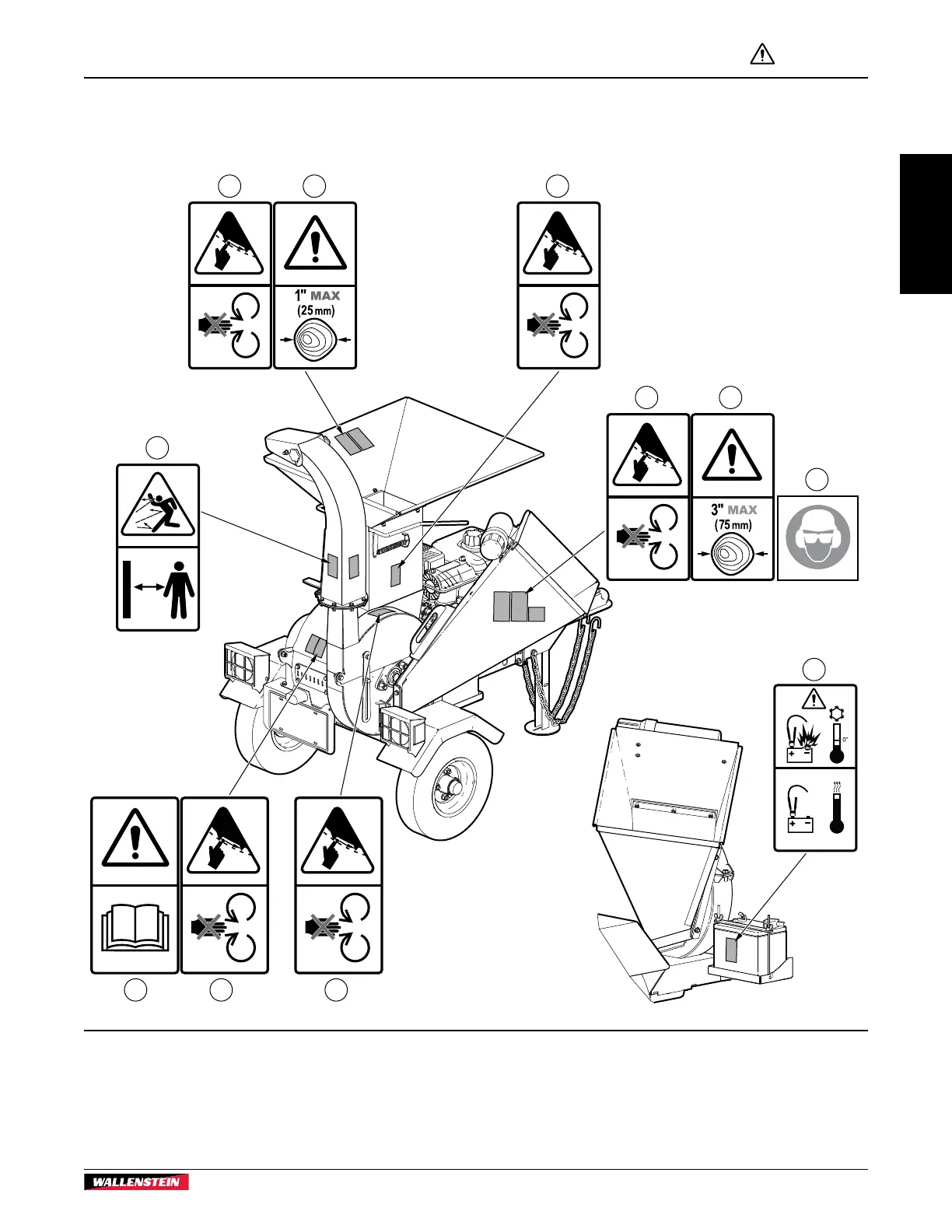 1" MAX
(25 mm)

3" MAX
(75 mm)

0°

WALLENSTEIN