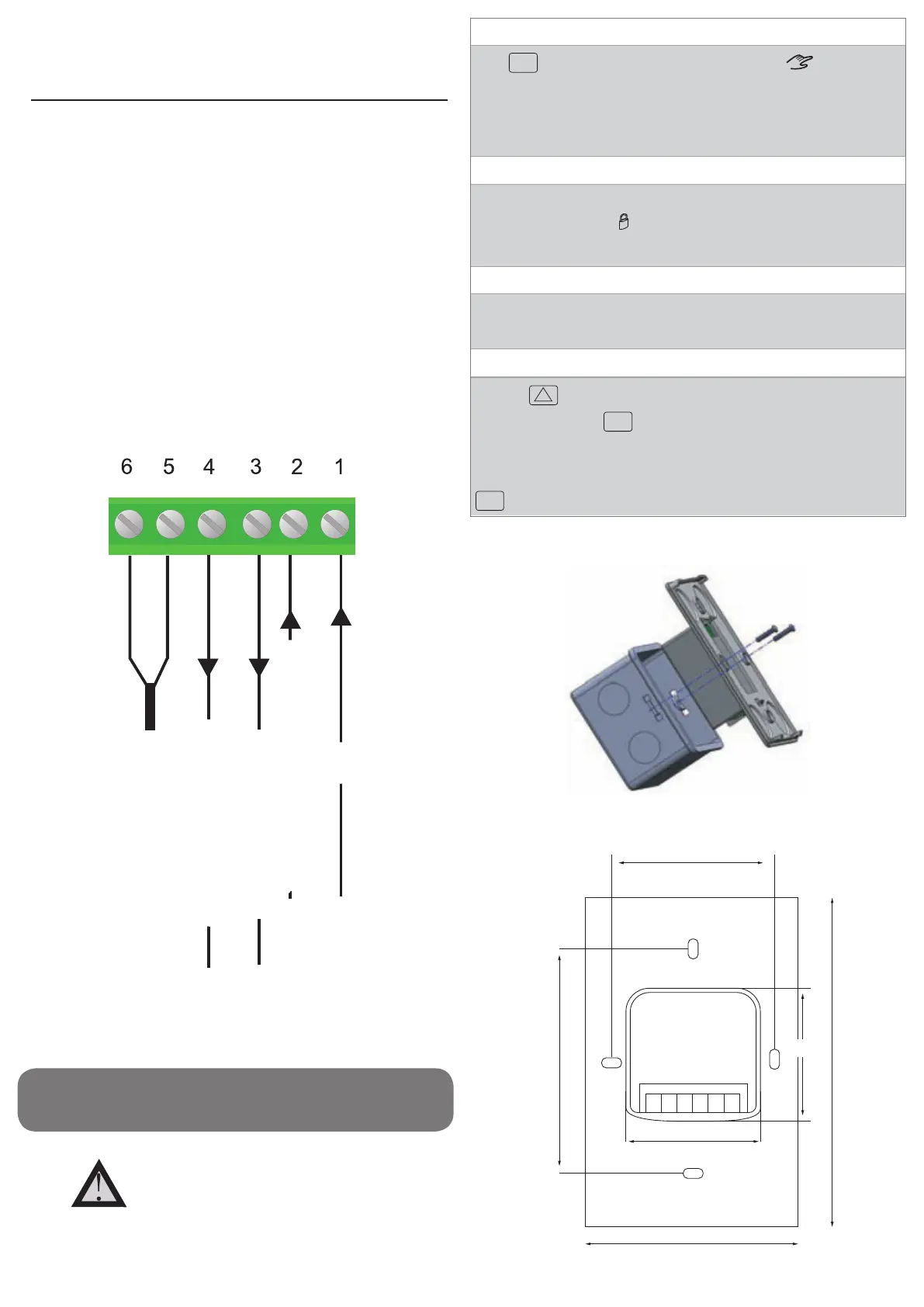 6 5 4 3 2 1