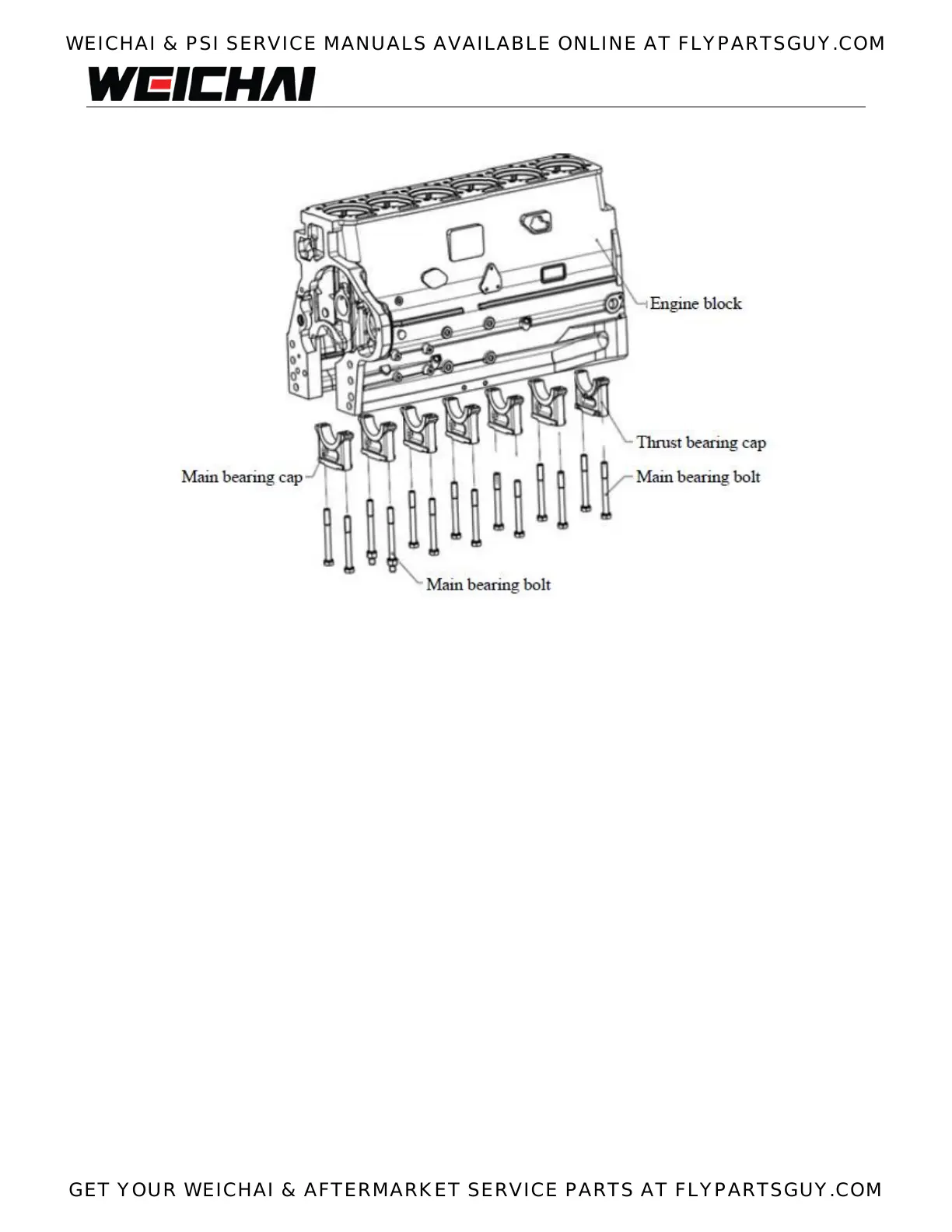 WEICHAI & PSI SERVICE MANUALS AVAILABLE ONLINE AT FLYPARTSGUY.COM

WEICHAI

Engine block

Thrust bearing cap

Main bearing cap

Main bearing bolt

Main bearing bolt

GET YOUR WEICHAI & AFTERMARKET SERVICE PARTS AT FLYPARTSGUY.COM