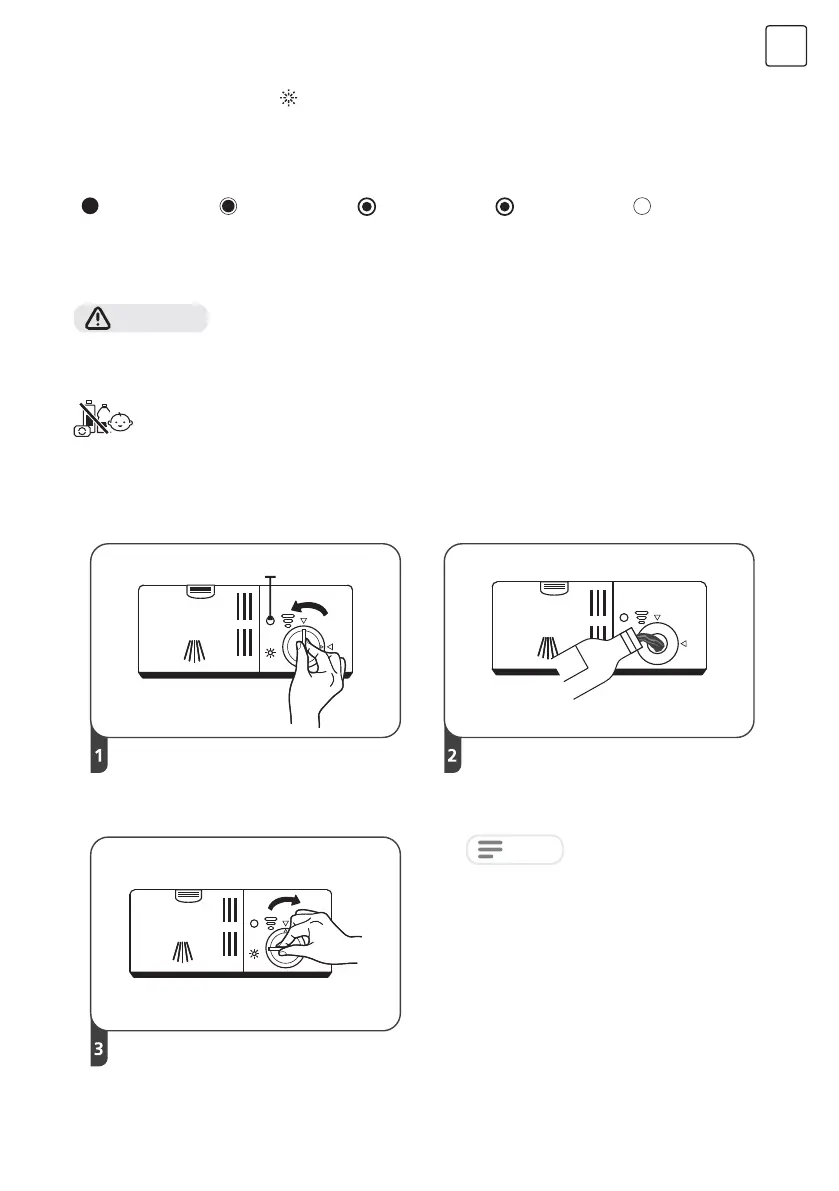 1

2

3