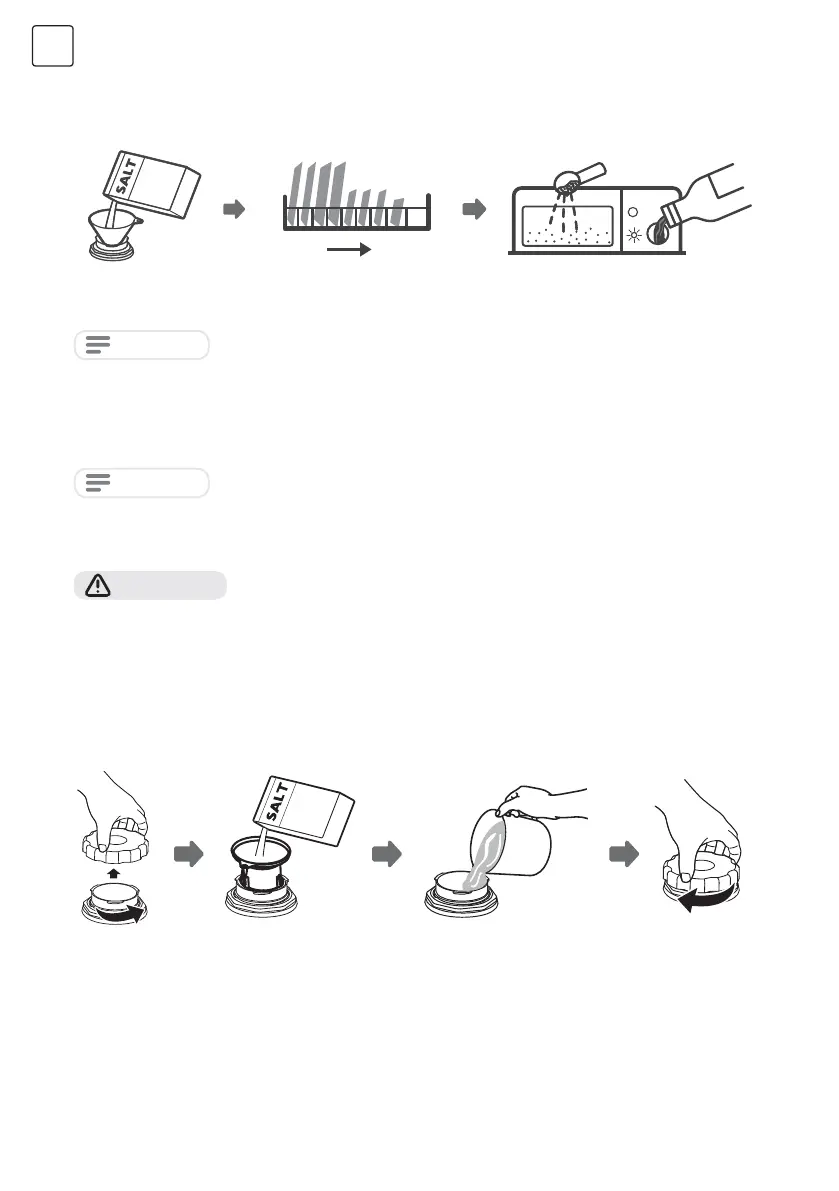 SALT

SALT