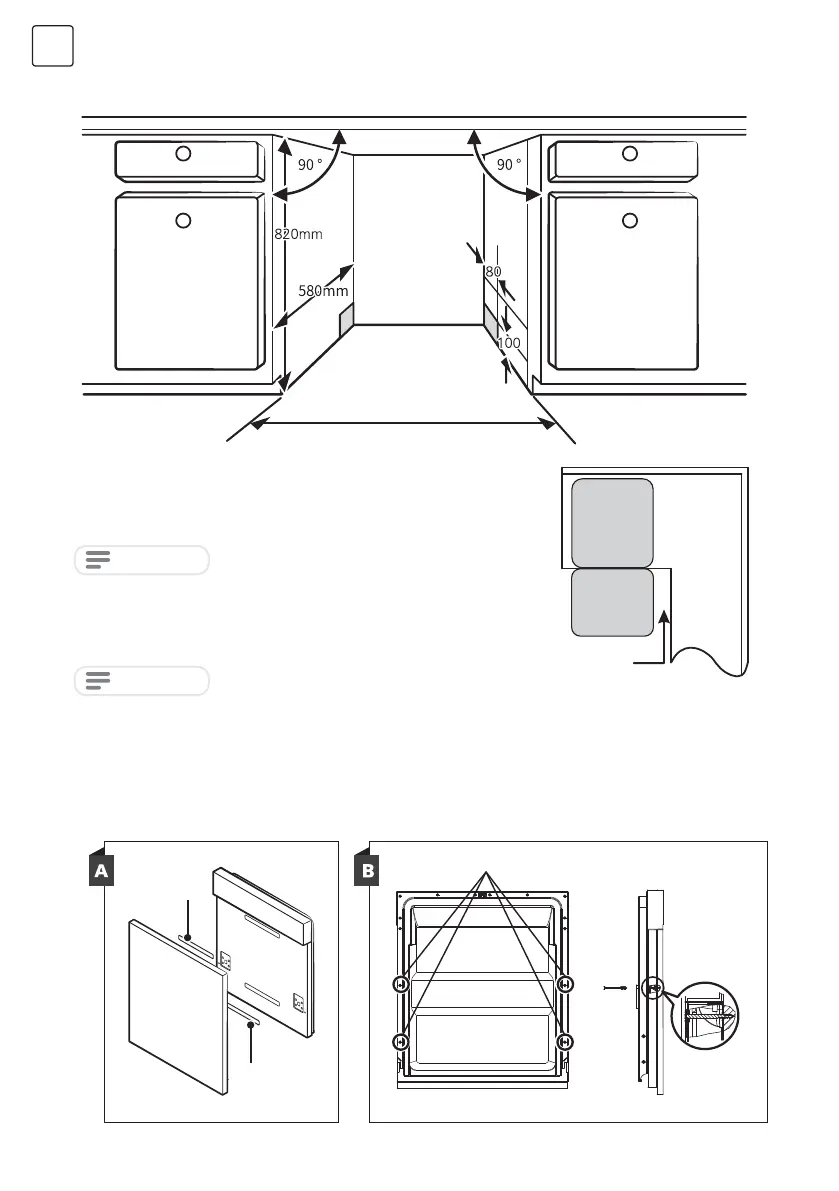 90 °

90 °

820mm

580mm

80

100

A

B