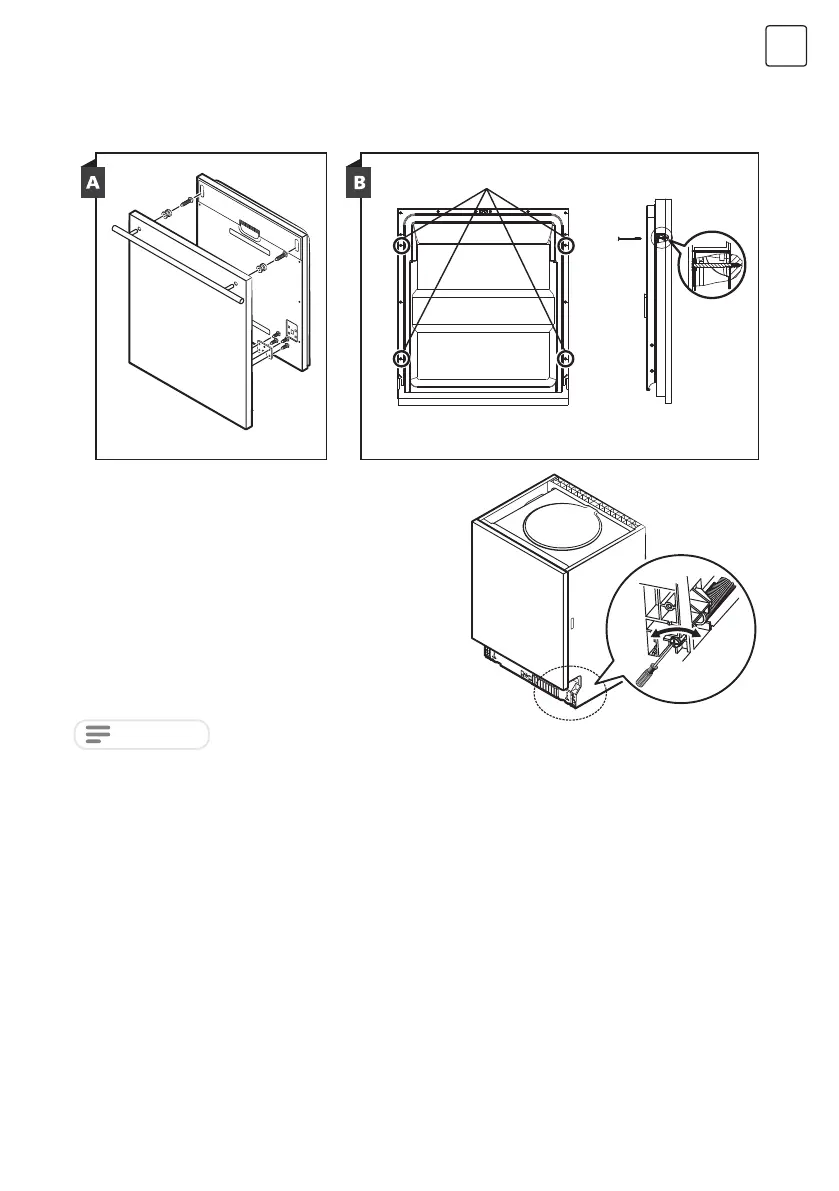 A

B