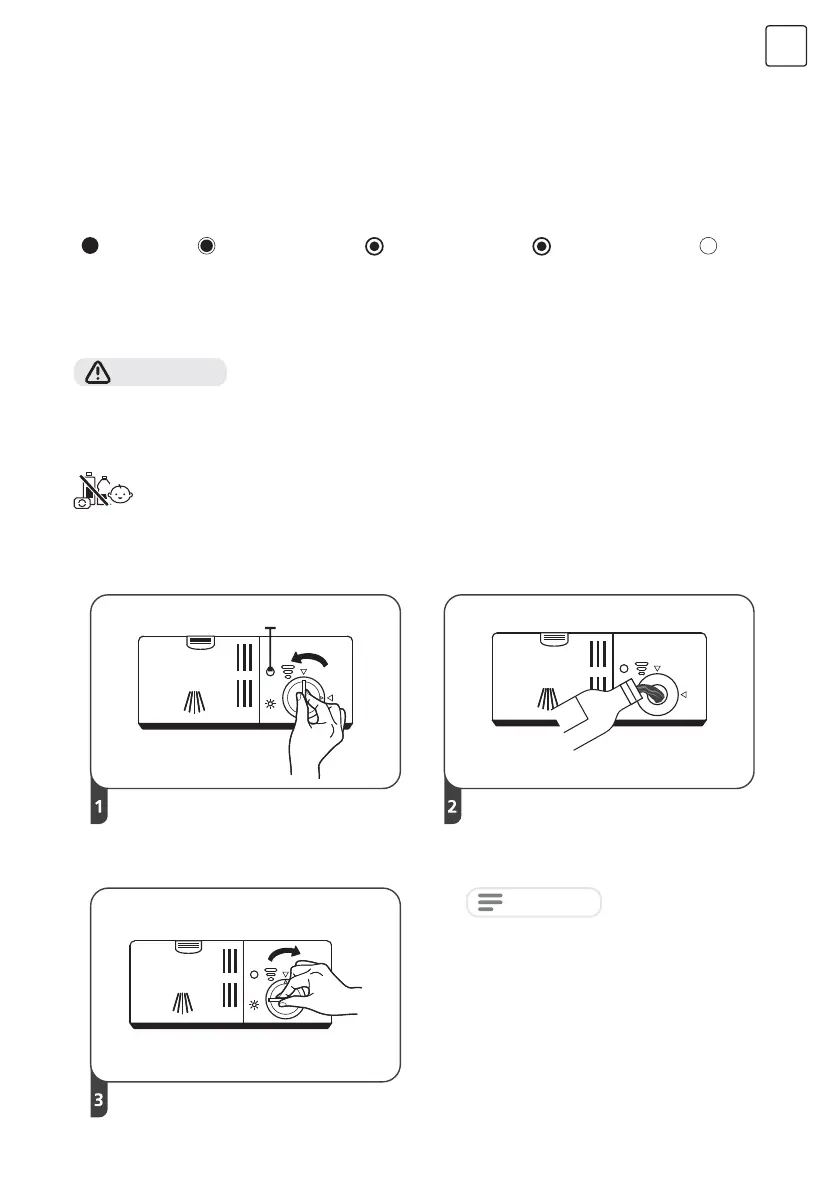 1

2

3