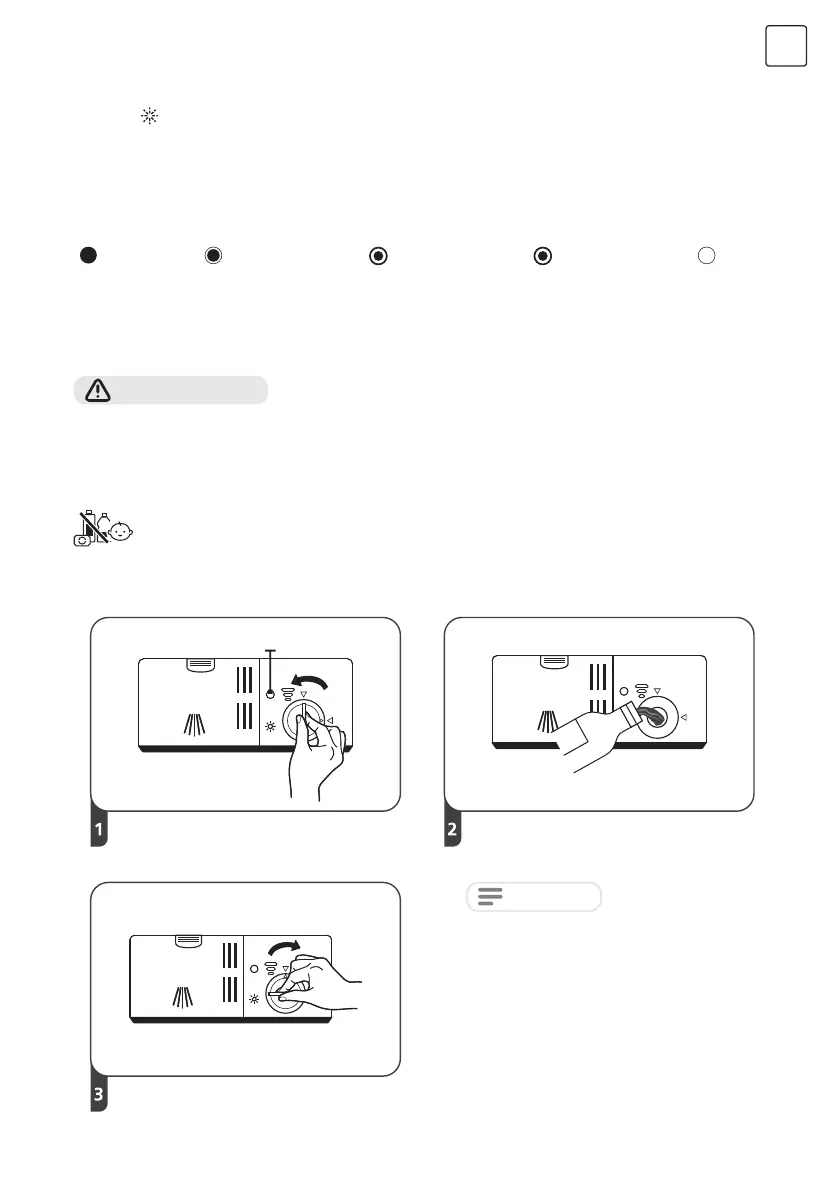 1

2

3