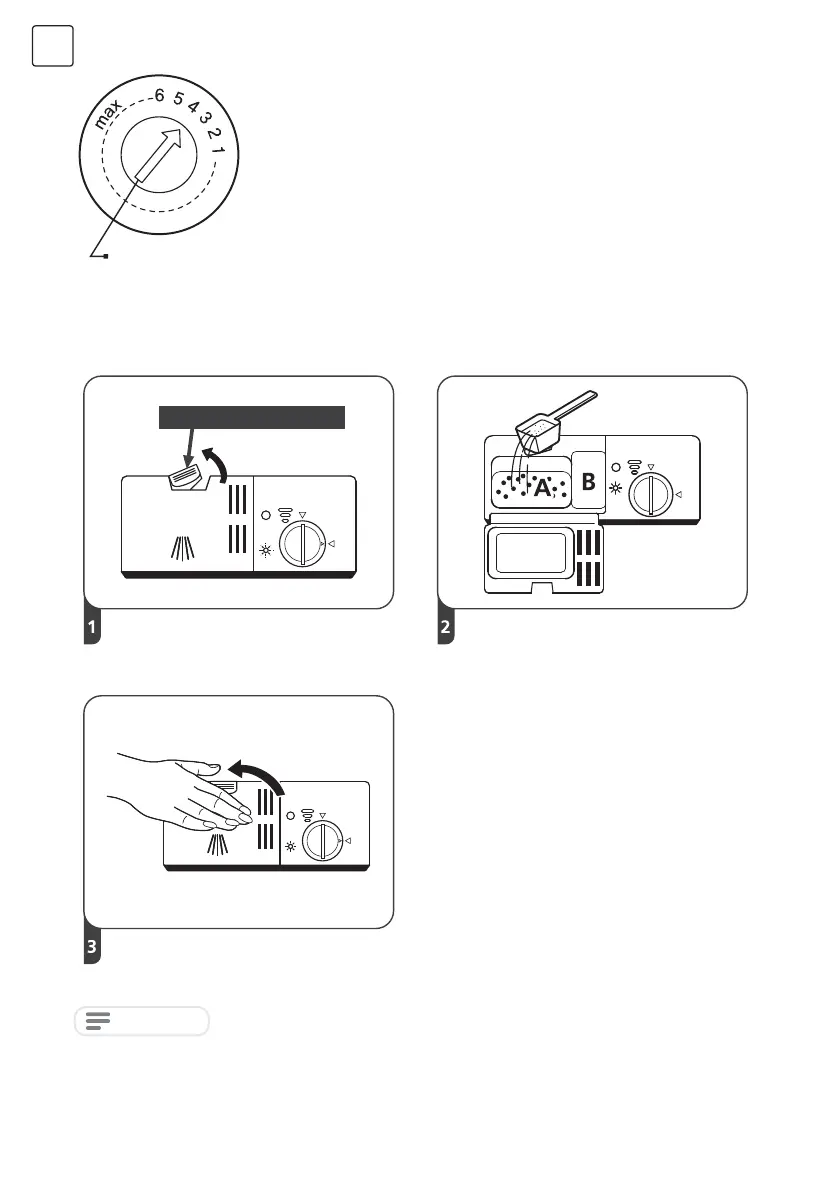 max 6 5 4 3 2 1

A

B

1

2

3