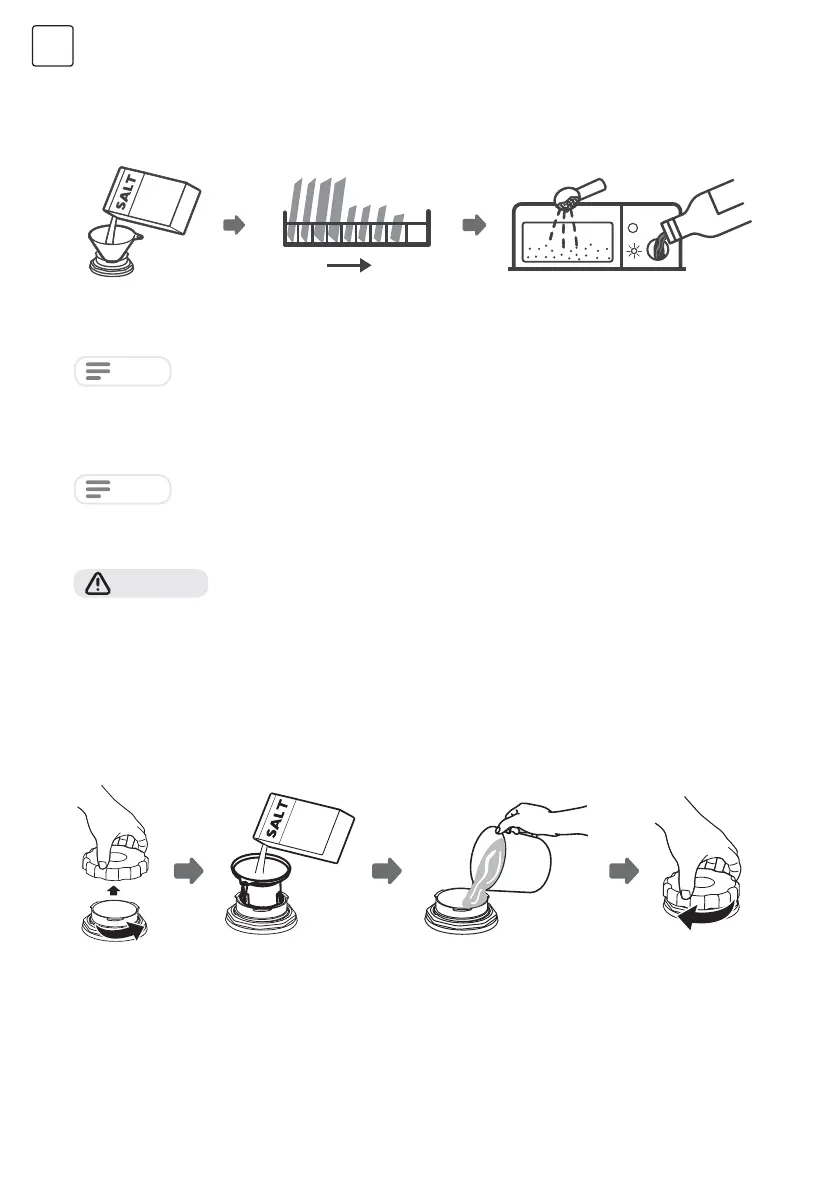 SALT

SALT