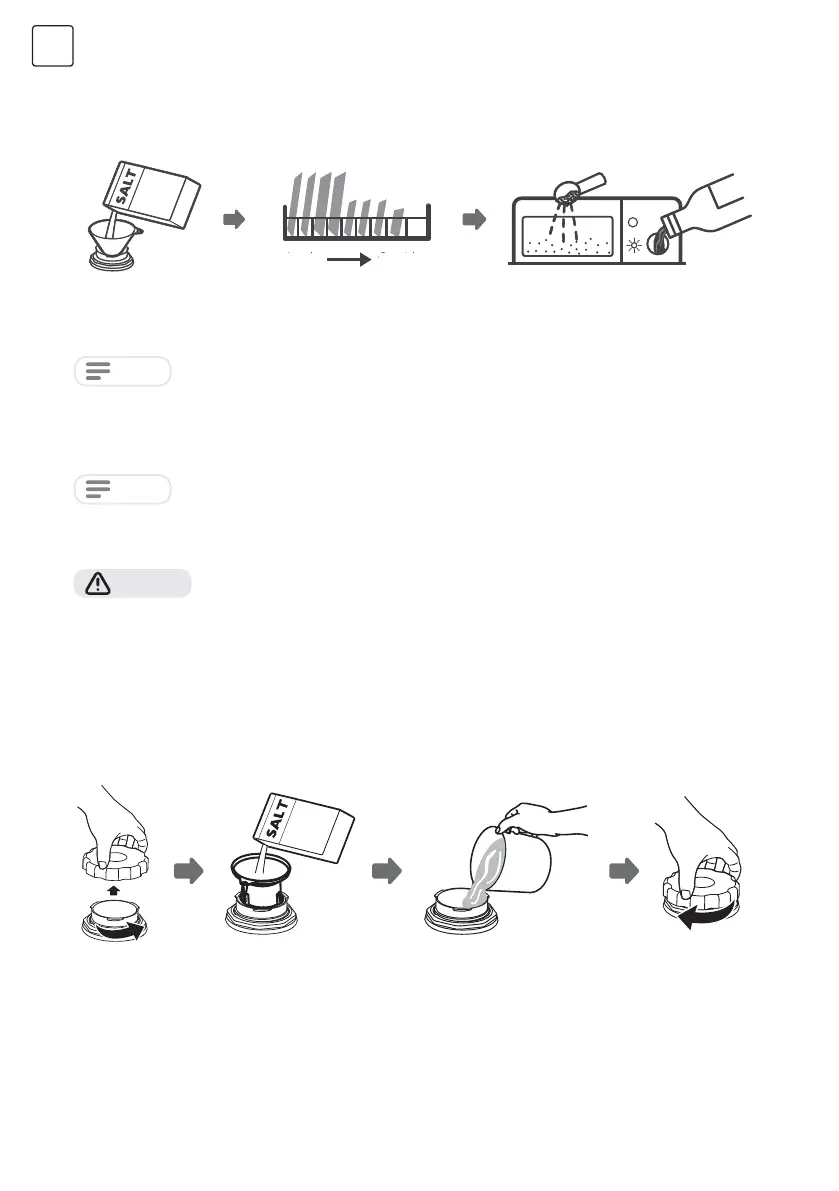 SALT

SALT