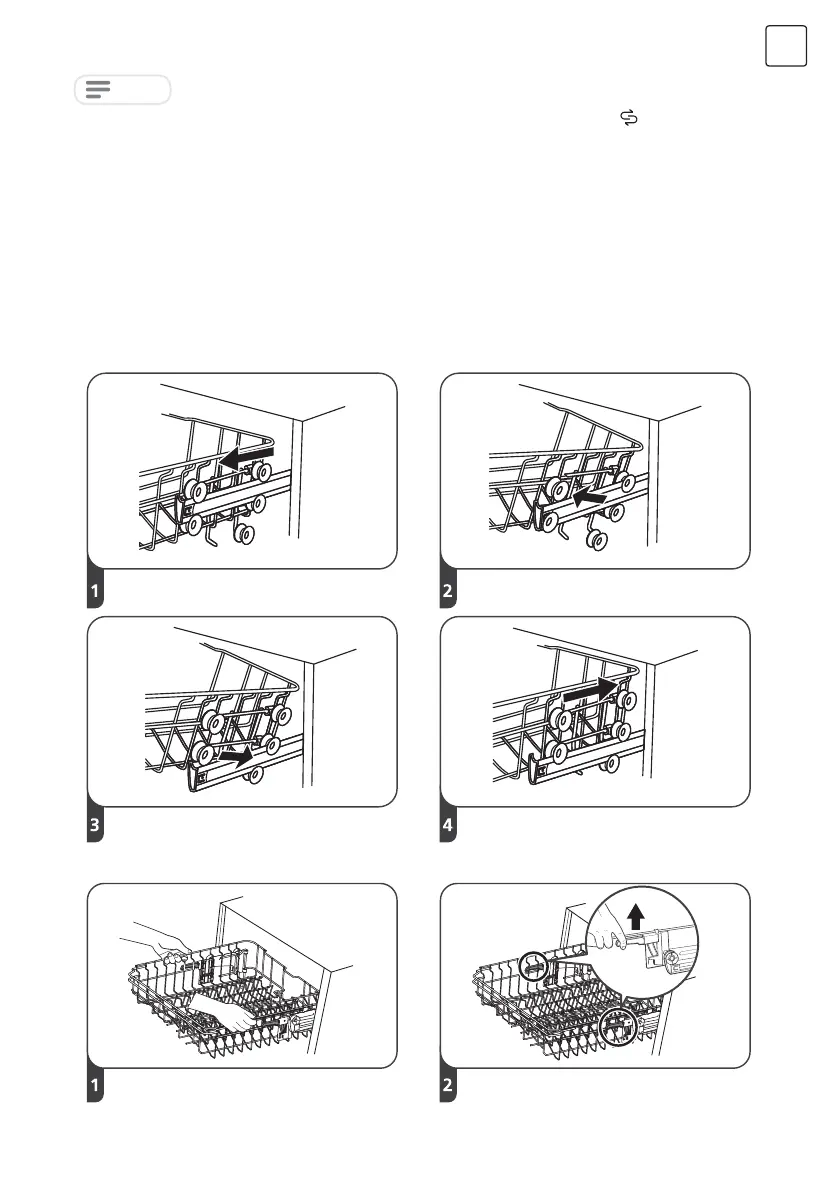 1

2

3

4

1

2