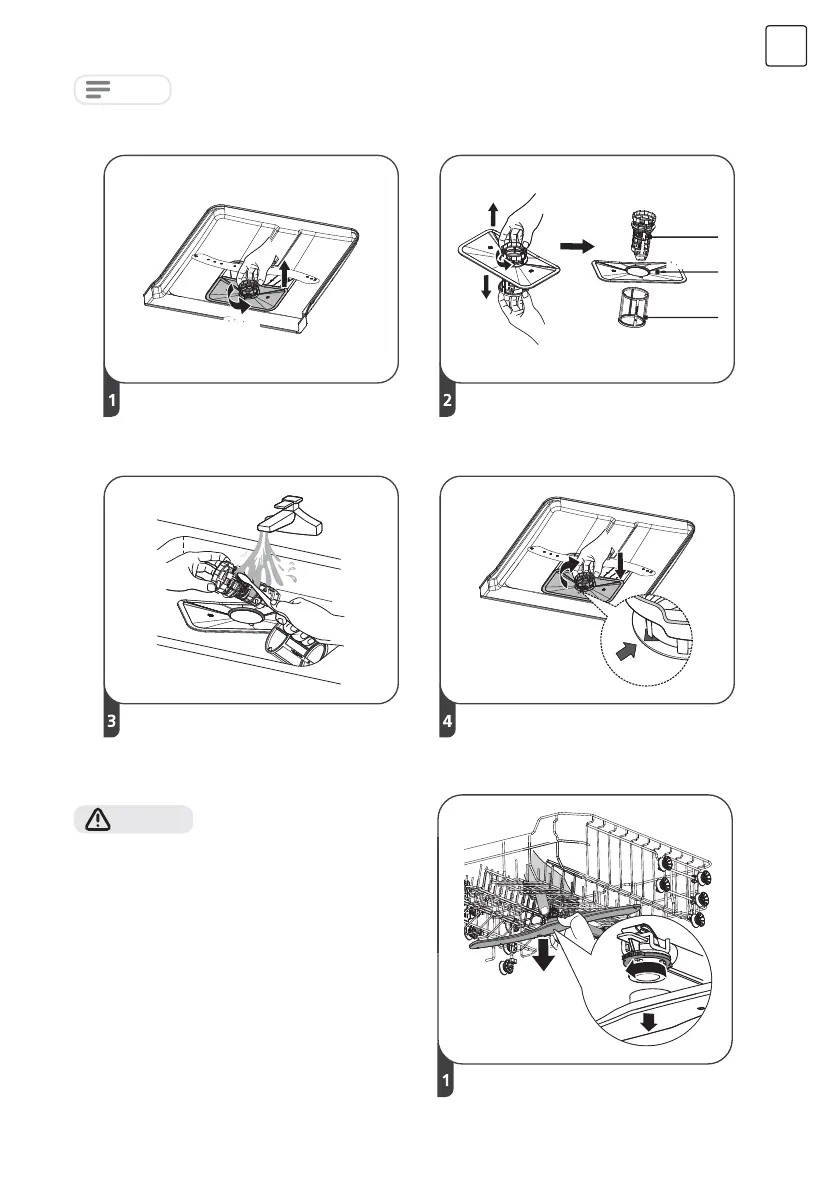 1

2

3

4

1