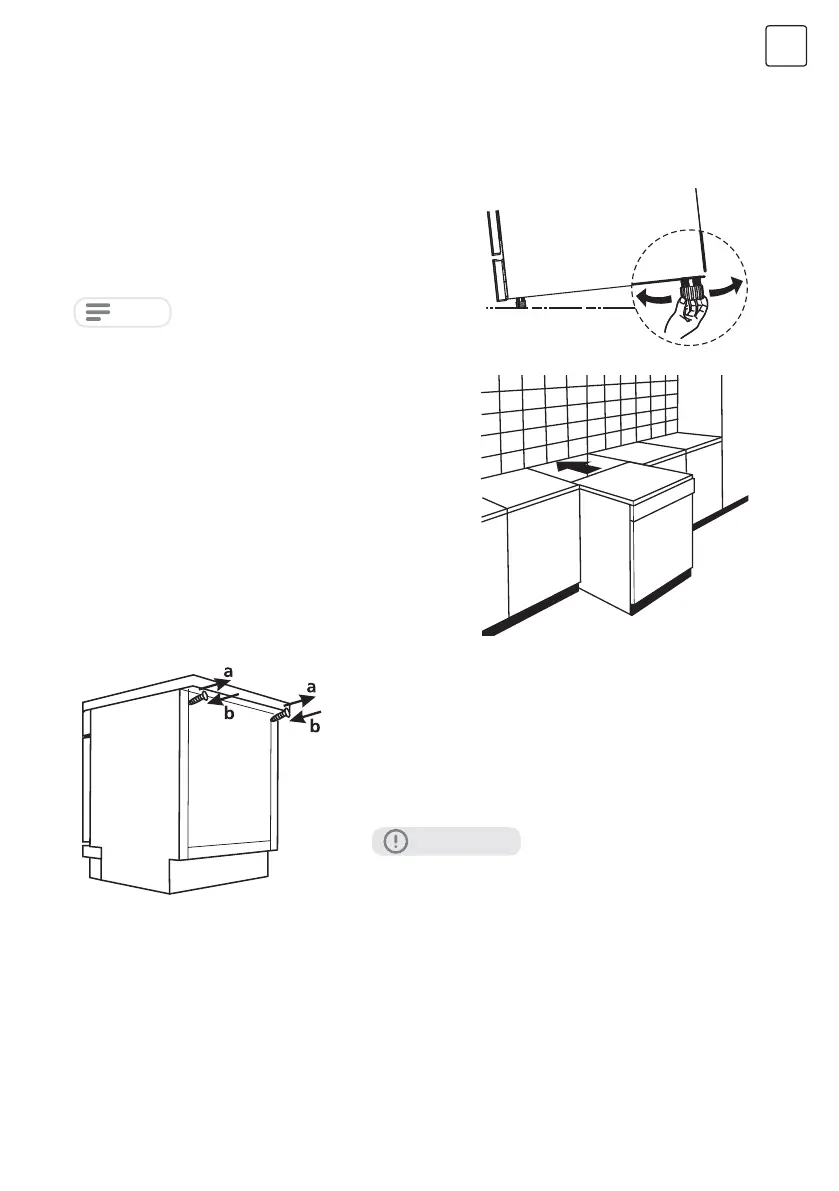 a
b
a
b