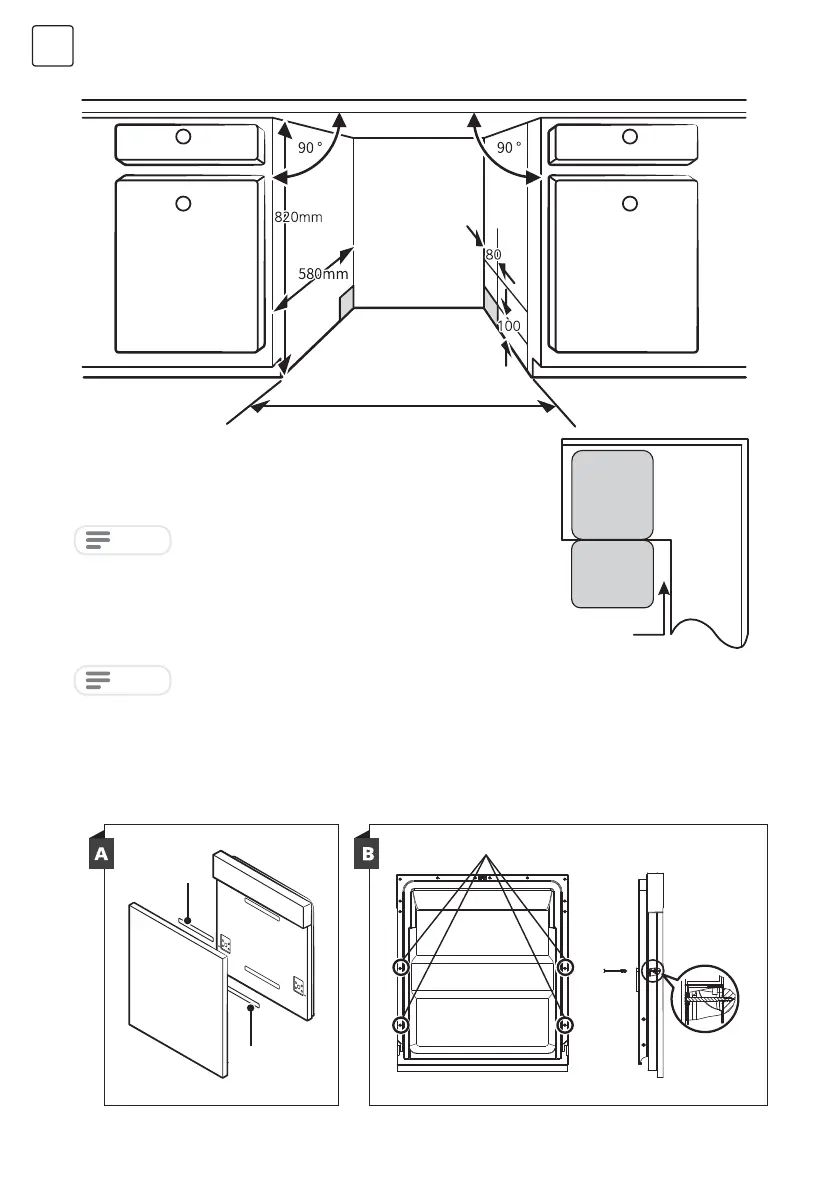 90 °

90 °

820mm

580mm

80

100

A

B