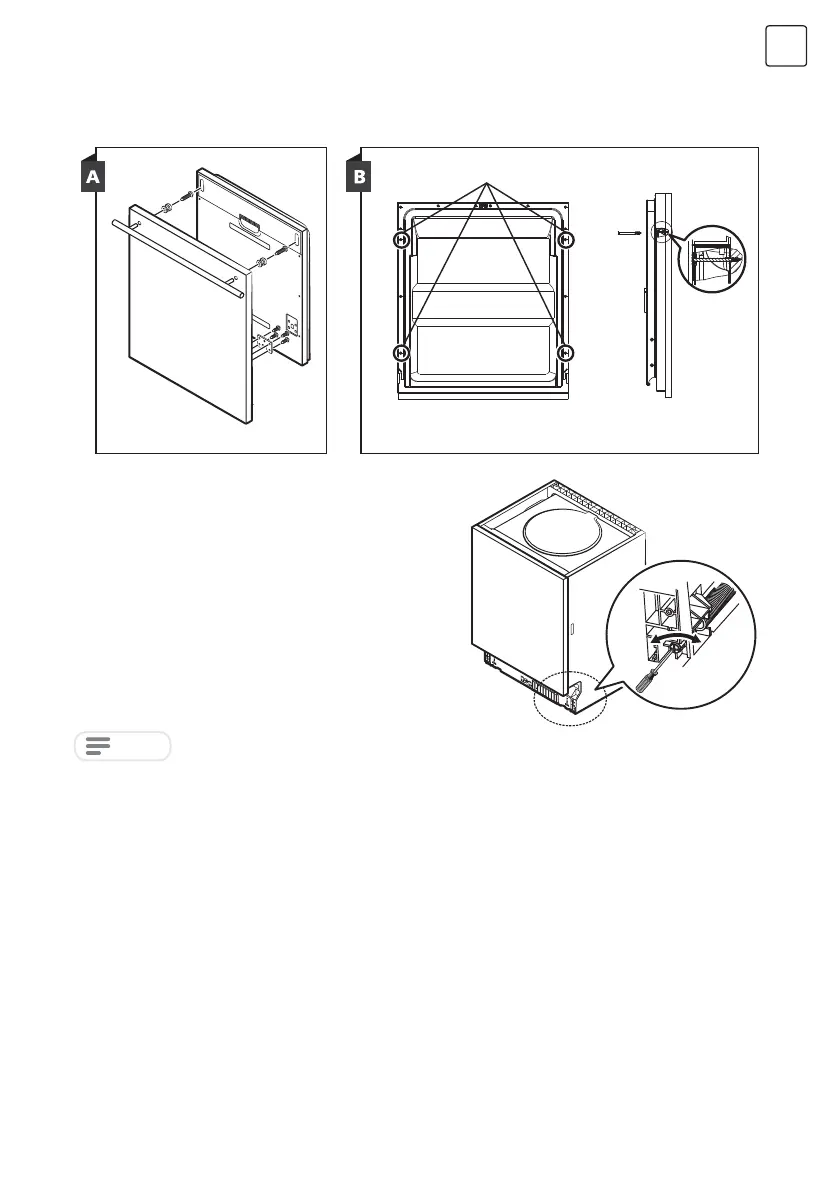 A

B