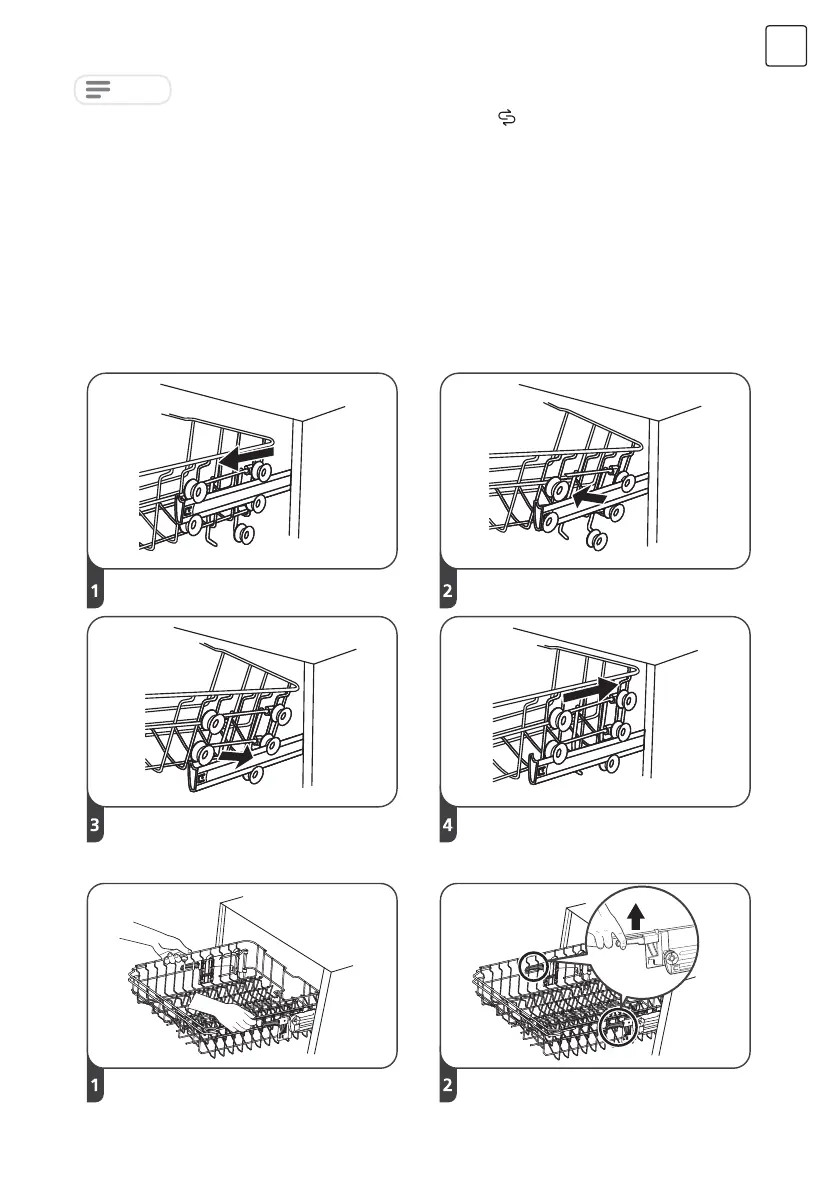 1

2

3

4

1

2