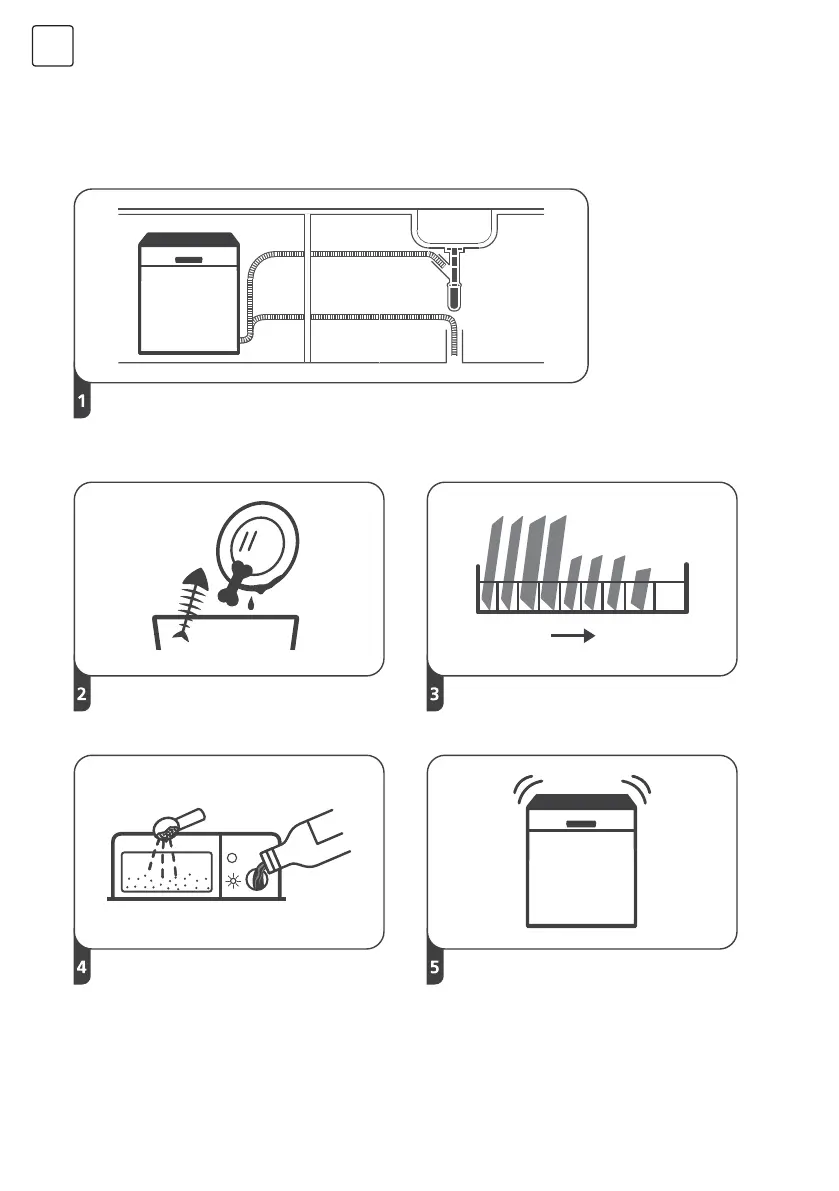 1

2

3

4

5