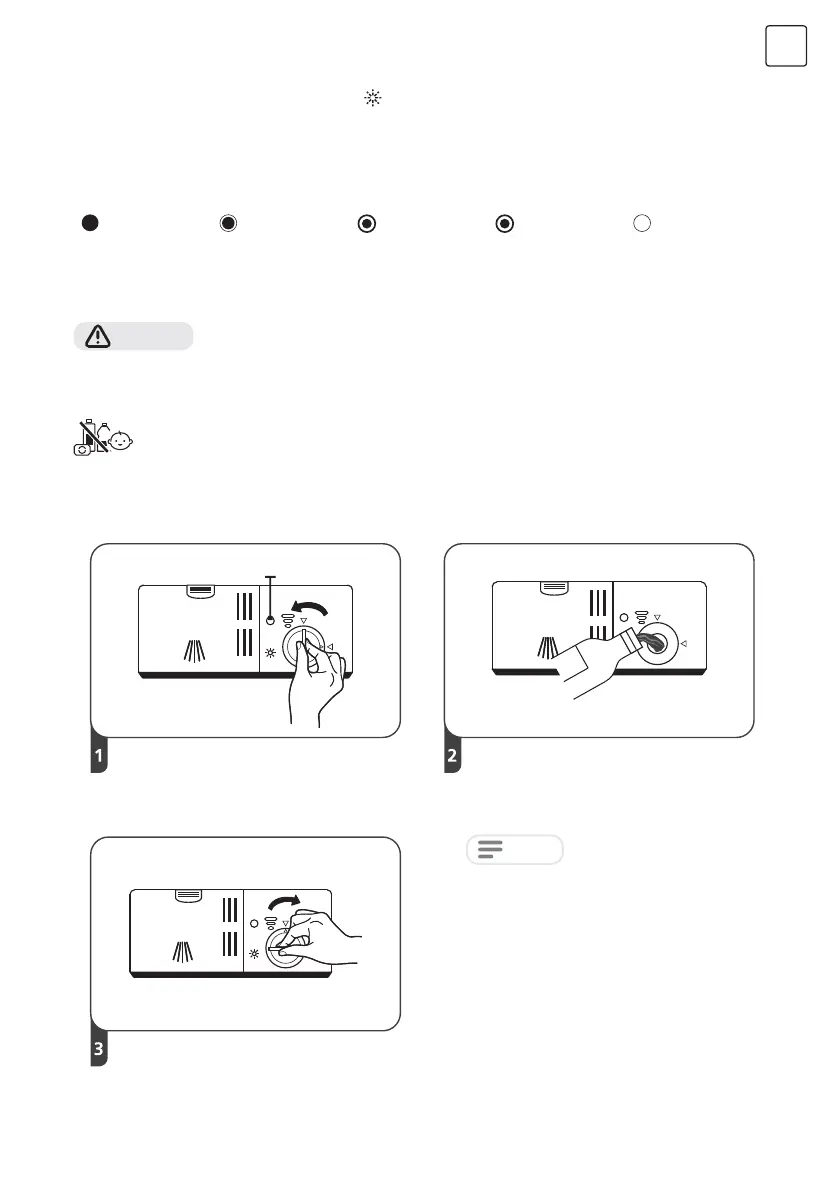 1

2

3