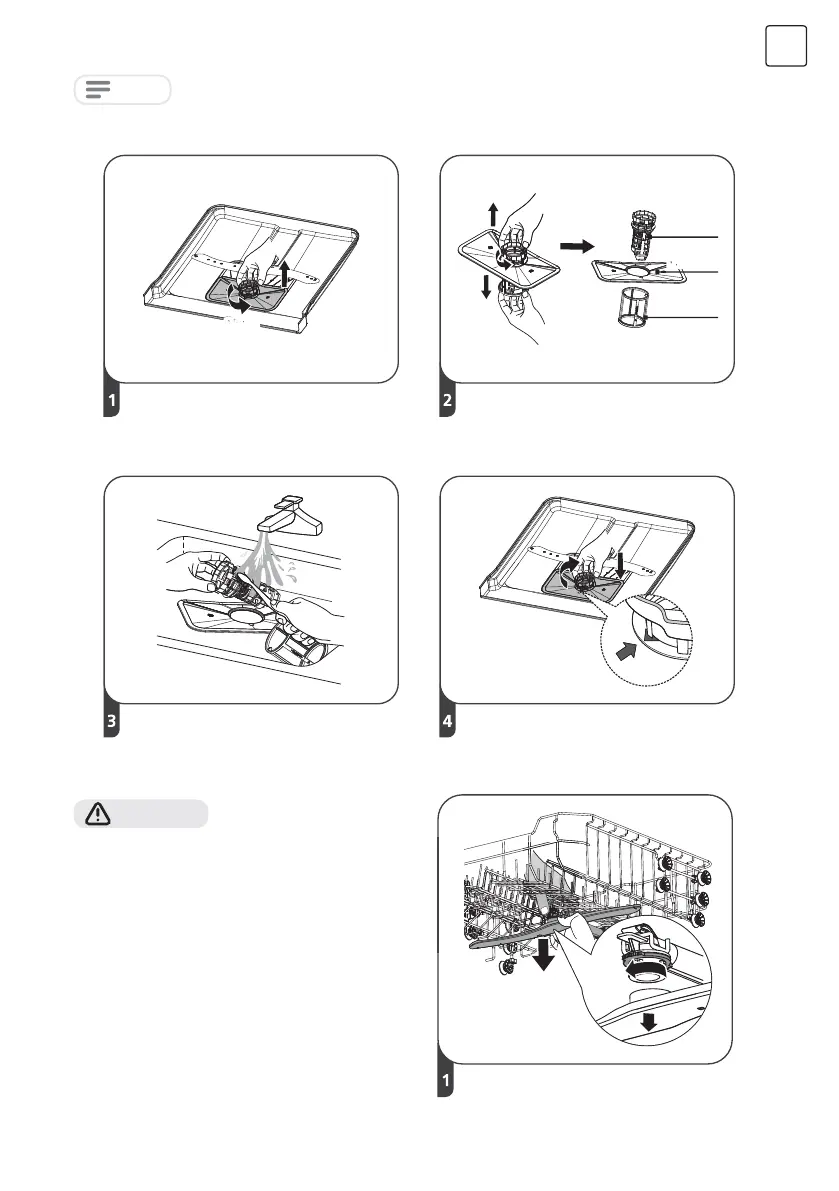 1

2

3

4

1